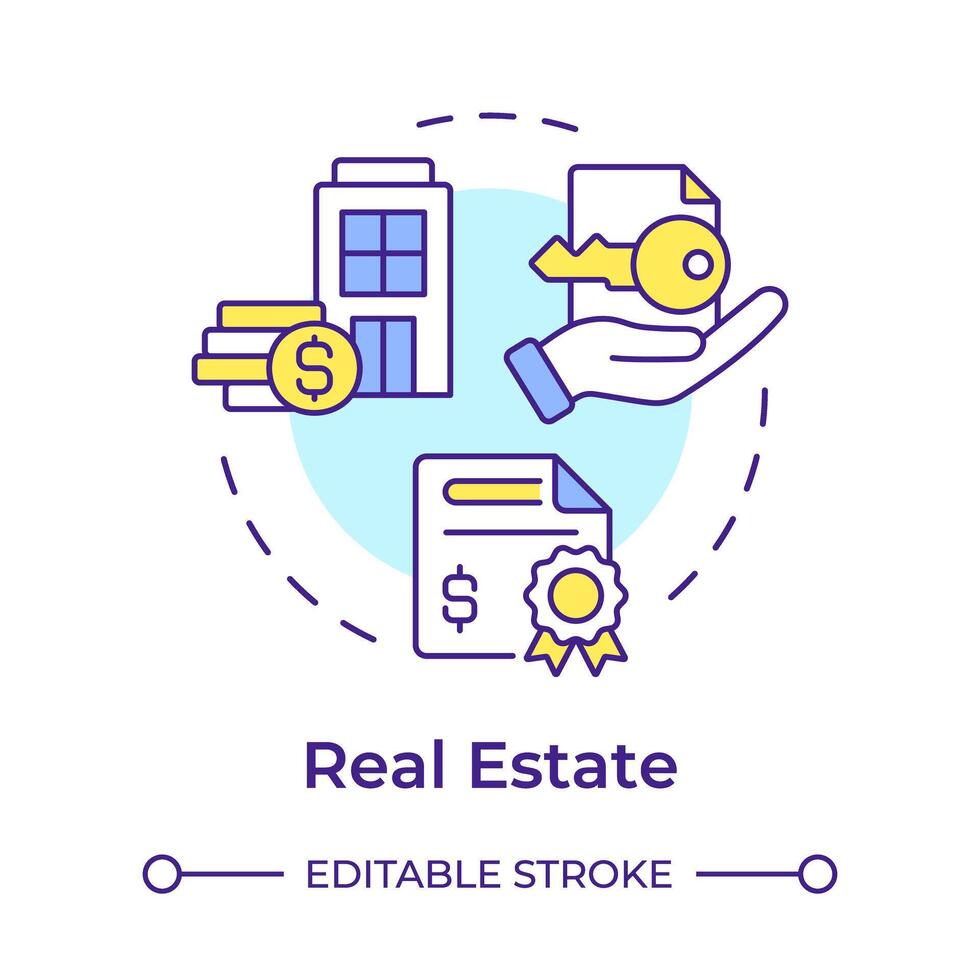 $
$

Real Estate

EDITABLE STROKE