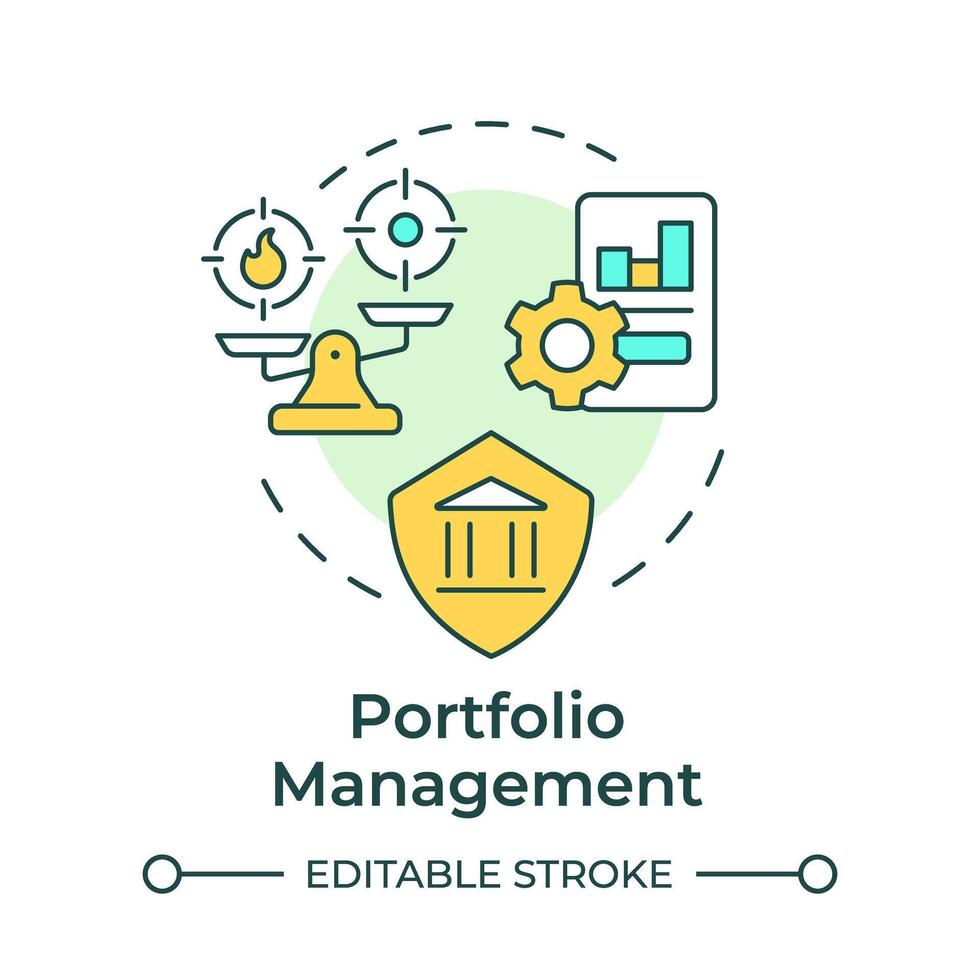 Portfolio Management

EDITABLE STROKE