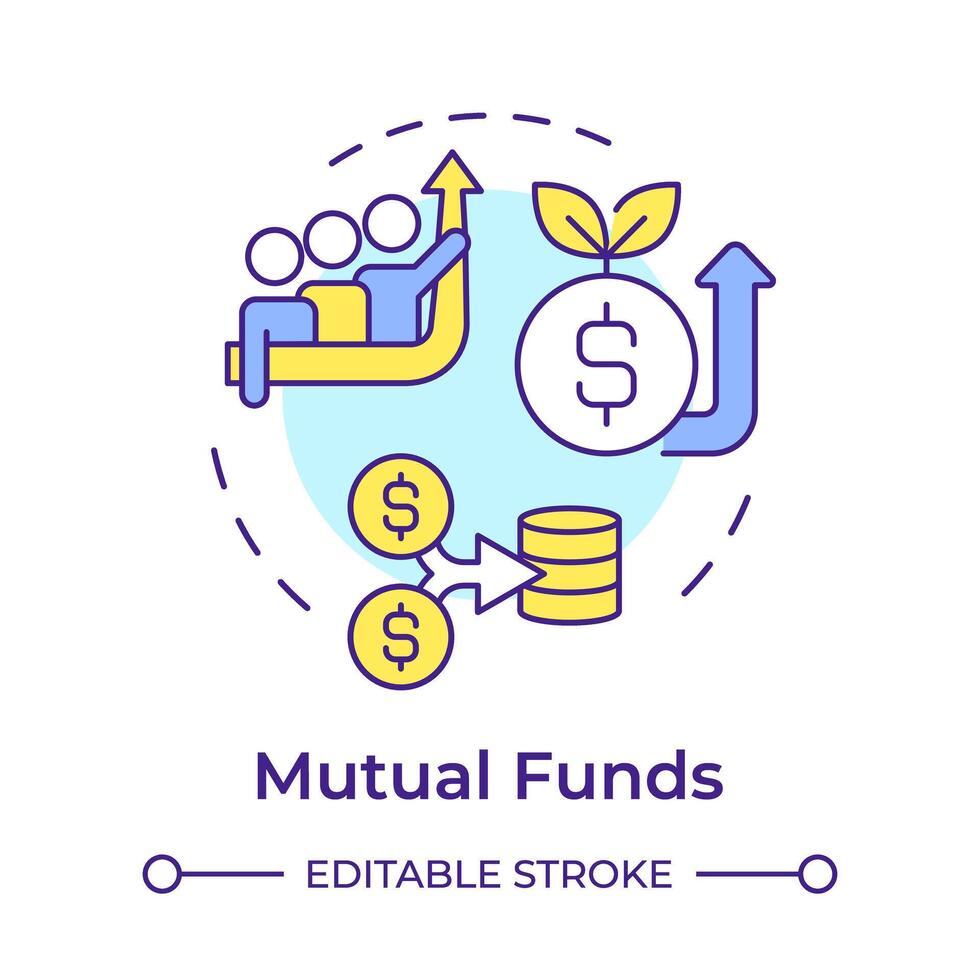 $
$
$
Mutual Funds
EDITABLE STROKE