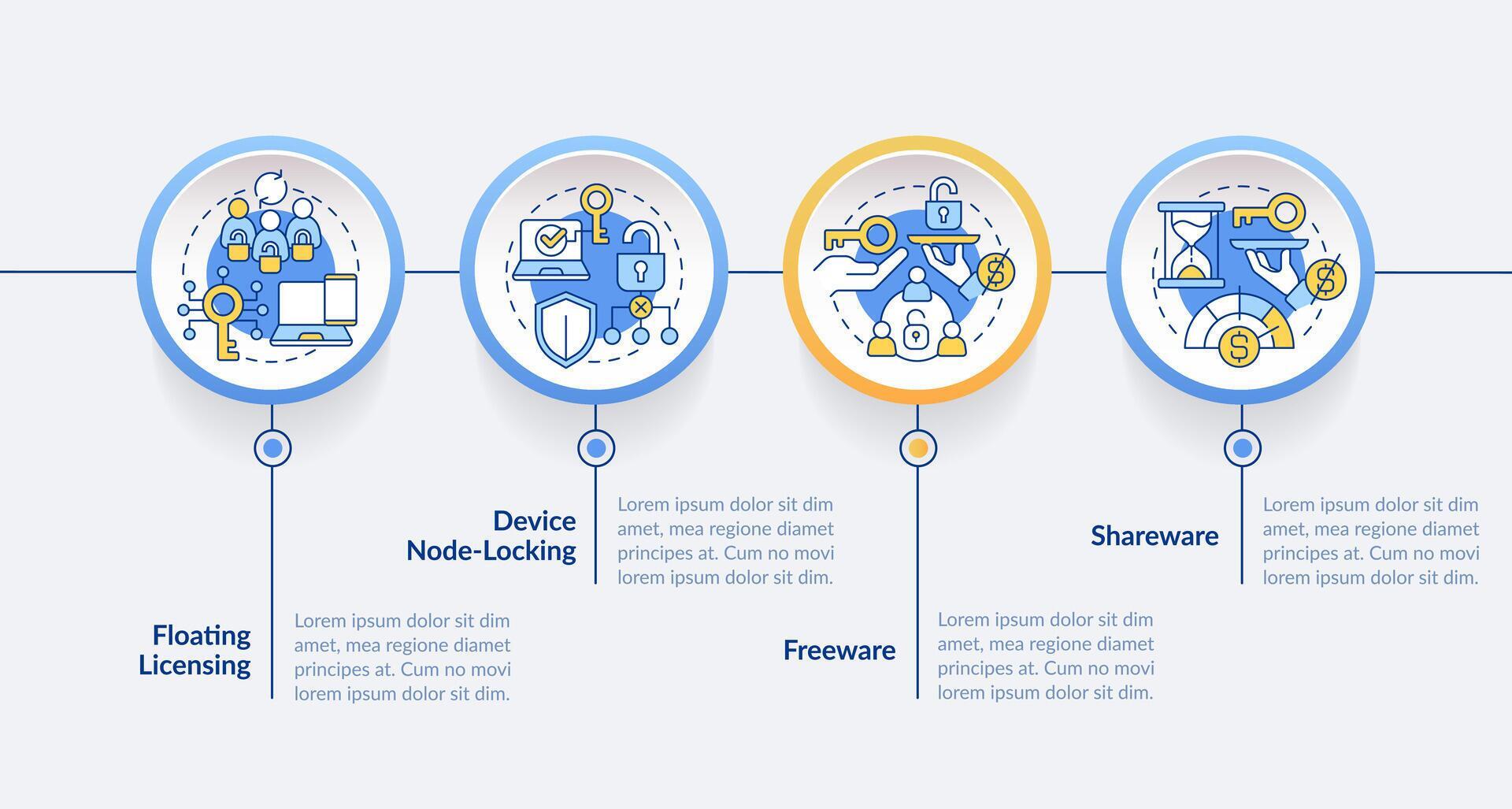 Floating Licensing

Lorem ipsum dolor sit dim amet, mea regione diamet principes at. Cum no movi lorem ipsum dolor sit dim.

Device Node-Locking

Lorem ipsum dolor sit dim amet, mea regione diamet principes at. Cum no movi lorem ipsum dolor sit dim.

Freeware

Lorem ipsum dolor sit dim amet, mea regione diamet principes at. Cum no movi lorem ipsum dolor sit dim.

Shareware

Lorem ipsum dolor sit dim amet, mea regione diamet principes at. Cum no movi lorem ipsum dolor sit dim.