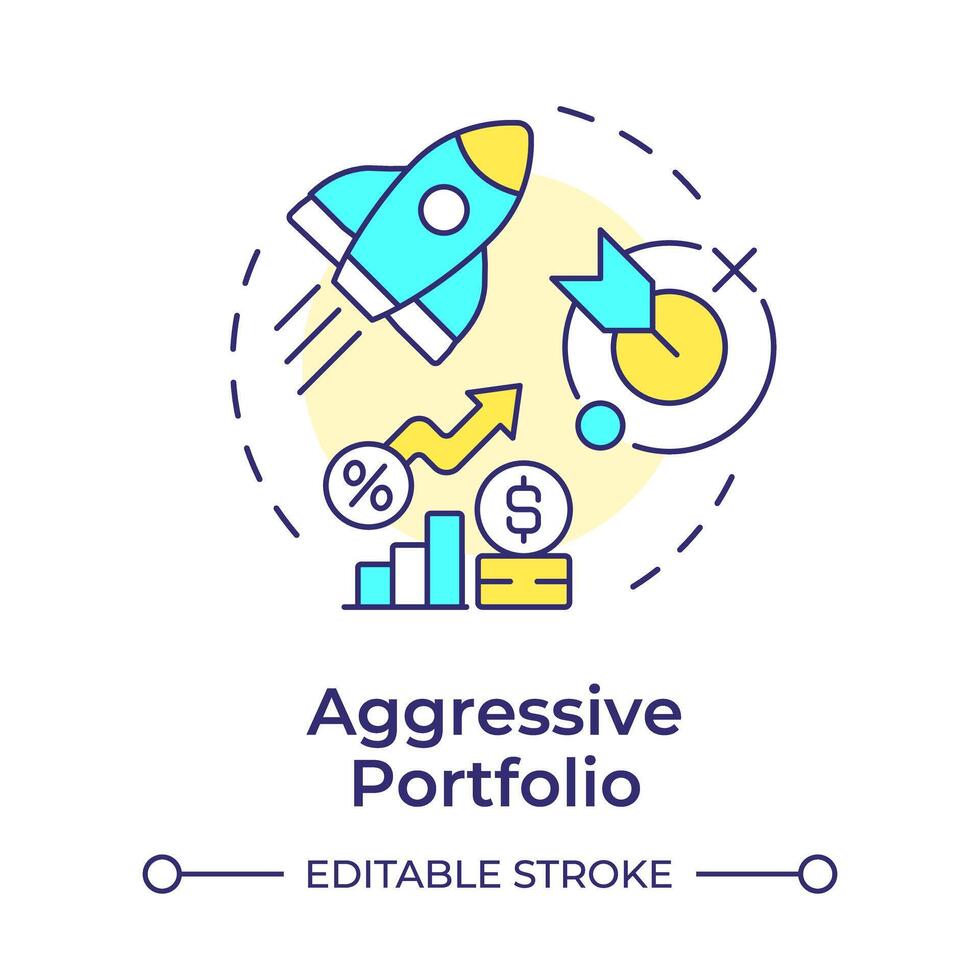 %
$

Aggressive Portfolio

EDITABLE STROKE