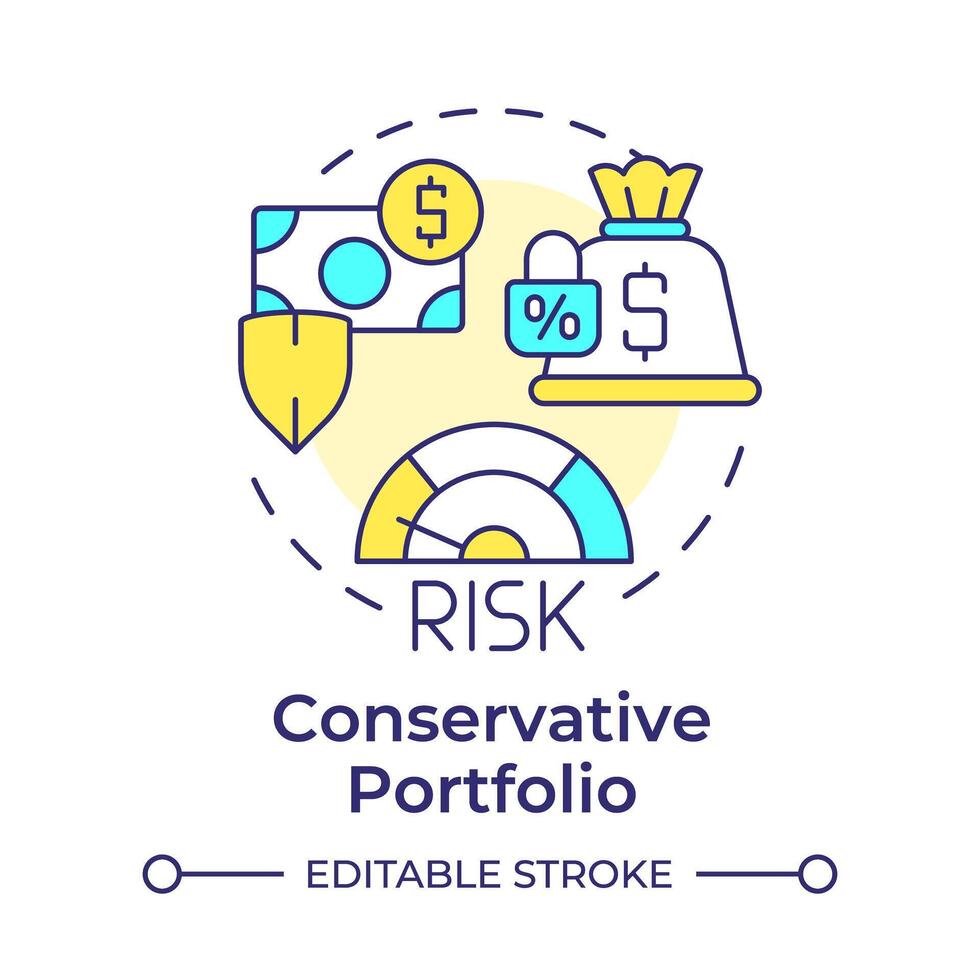 $

%

$

RISK

Conservative Portfolio

EDITABLE STROKE