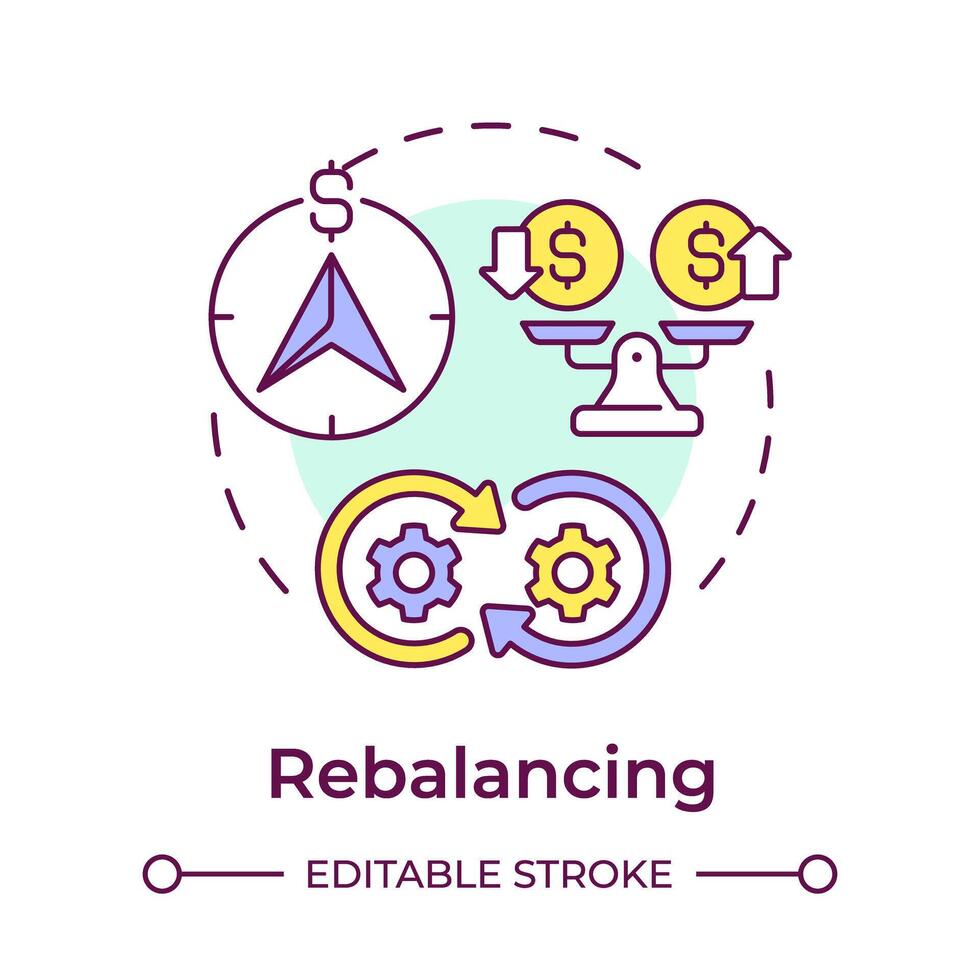 $

$ $

Rebalancing

EDITABLE STROKE