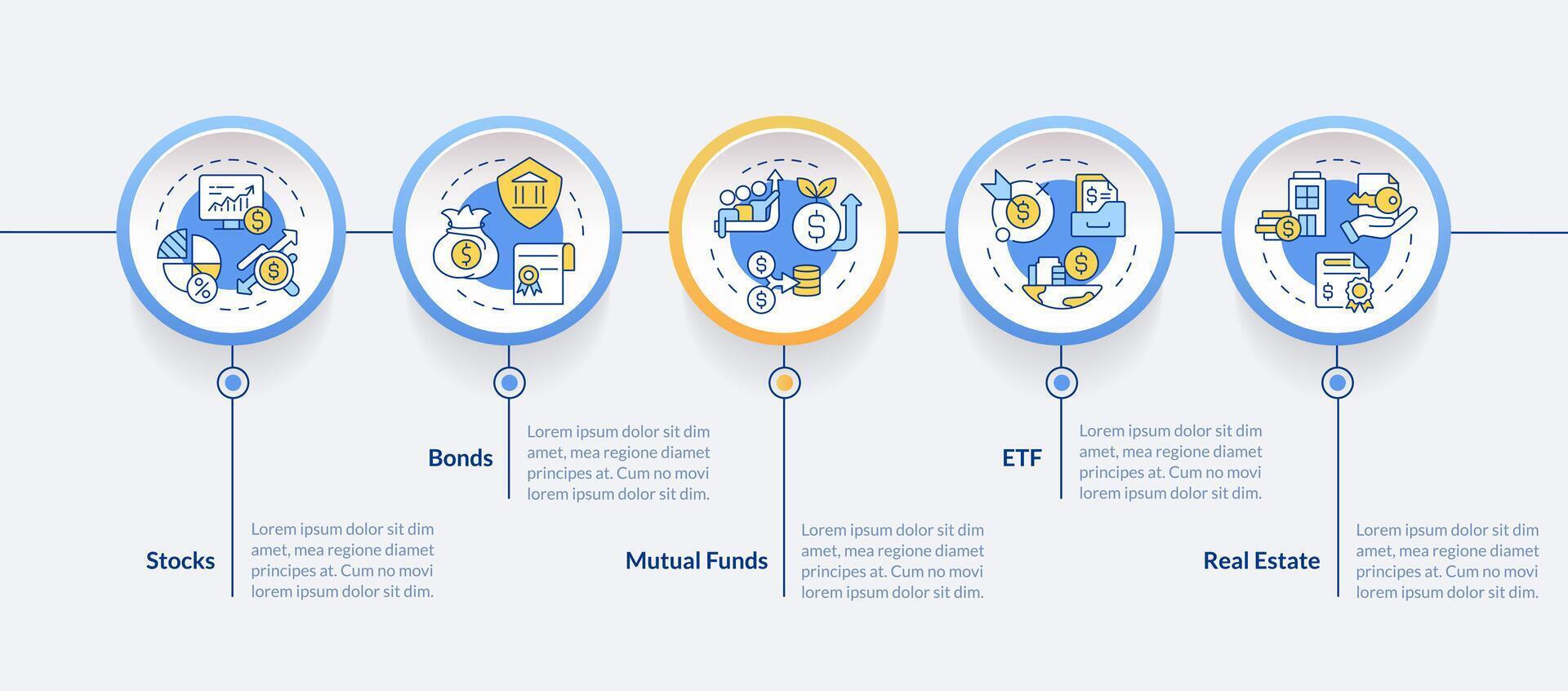 Stocks

Lorem ipsum dolor sit dim amet, mea regione diamet principes at. Cum no movi lorem ipsum dolor sit dim.

Bonds

Lorem ipsum dolor sit dim amet, mea regione diamet principes at. Cum no movi lorem ipsum dolor sit dim.

Mutual Funds

Lorem ipsum dolor sit dim amet, mea regione diamet principes at. Cum no movi lorem ipsum dolor sit dim.

ETF

Lorem ipsum dolor sit dim amet, mea regione diamet principes at. Cum no movi lorem ipsum dolor sit dim.

Real Estate

Lorem ipsum dolor sit dim amet, mea regione diamet principes at. Cum no movi lorem ipsum dolor sit dim.