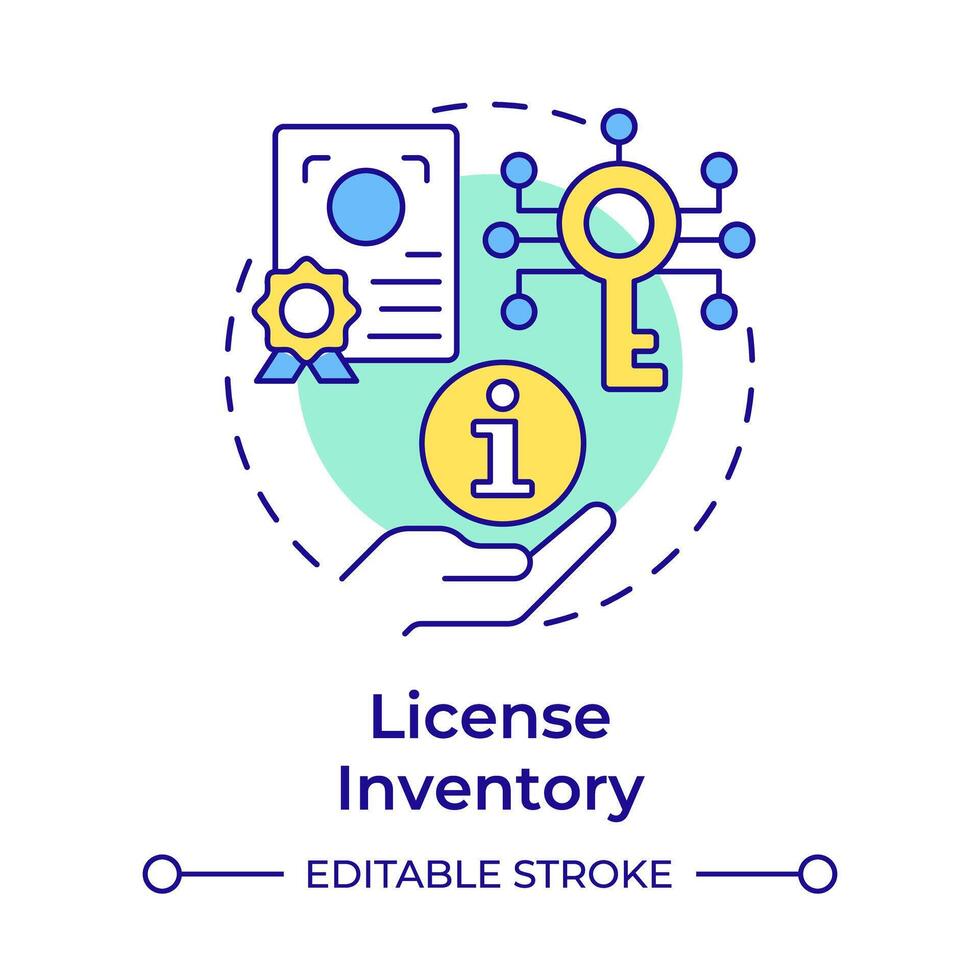 i

License Inventory

EDITABLE STROKE