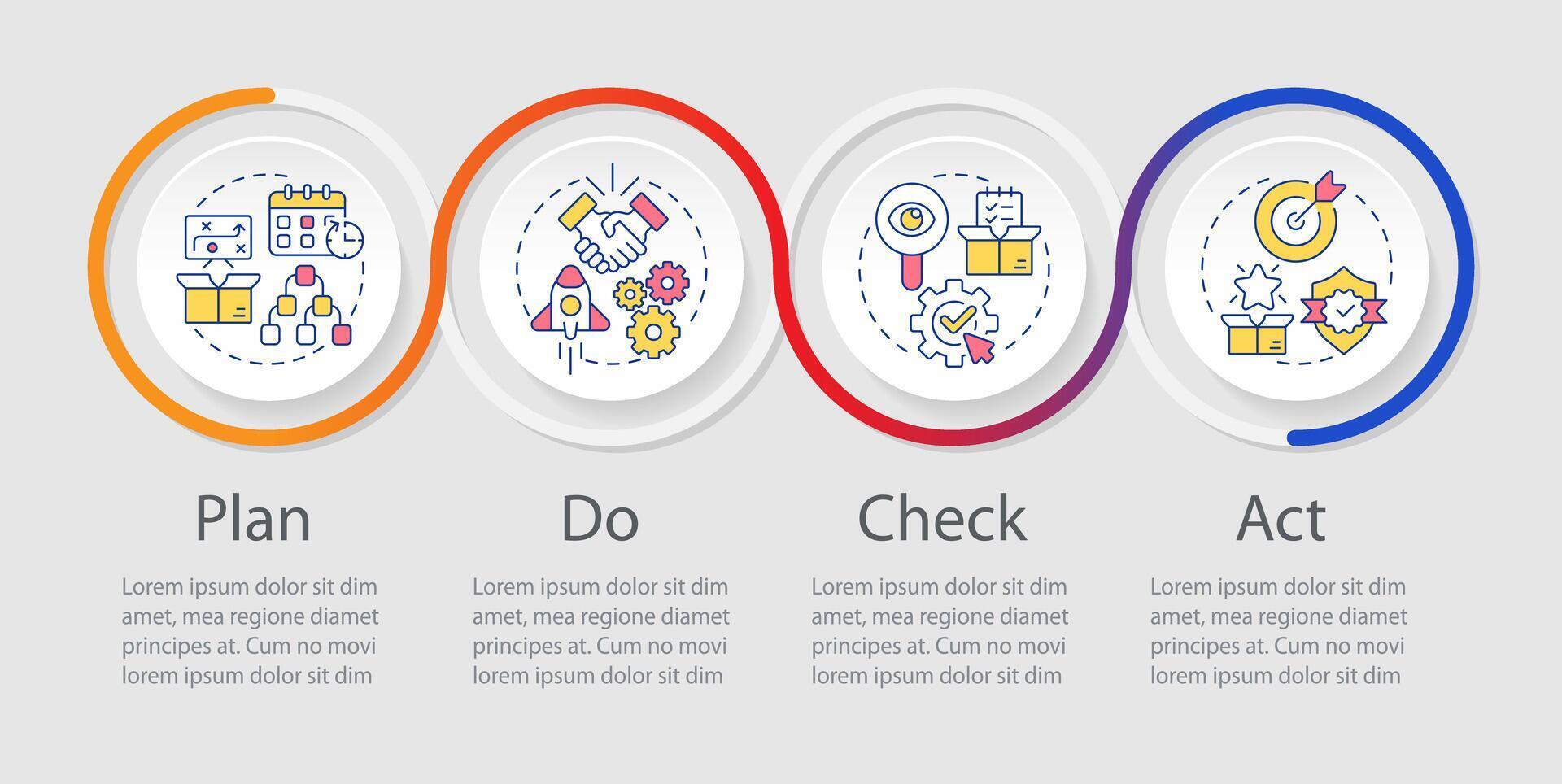 Plan

Lorem ipsum dolor sit dim amet, mea regione diamet principes at. Cum no movi lorem ipsum dolor sit dim

Do

Lorem ipsum dolor sit dim amet, mea regione diamet principes at. Cum no movi lorem ipsum dolor sit dim

Check

Lorem ipsum dolor sit dim amet, mea regione diamet principes at. Cum no movi lorem ipsum dolor sit dim

Act

Lorem ipsum dolor sit dim amet, mea regione diamet principes at. Cum no movi lorem ipsum dolor sit dim