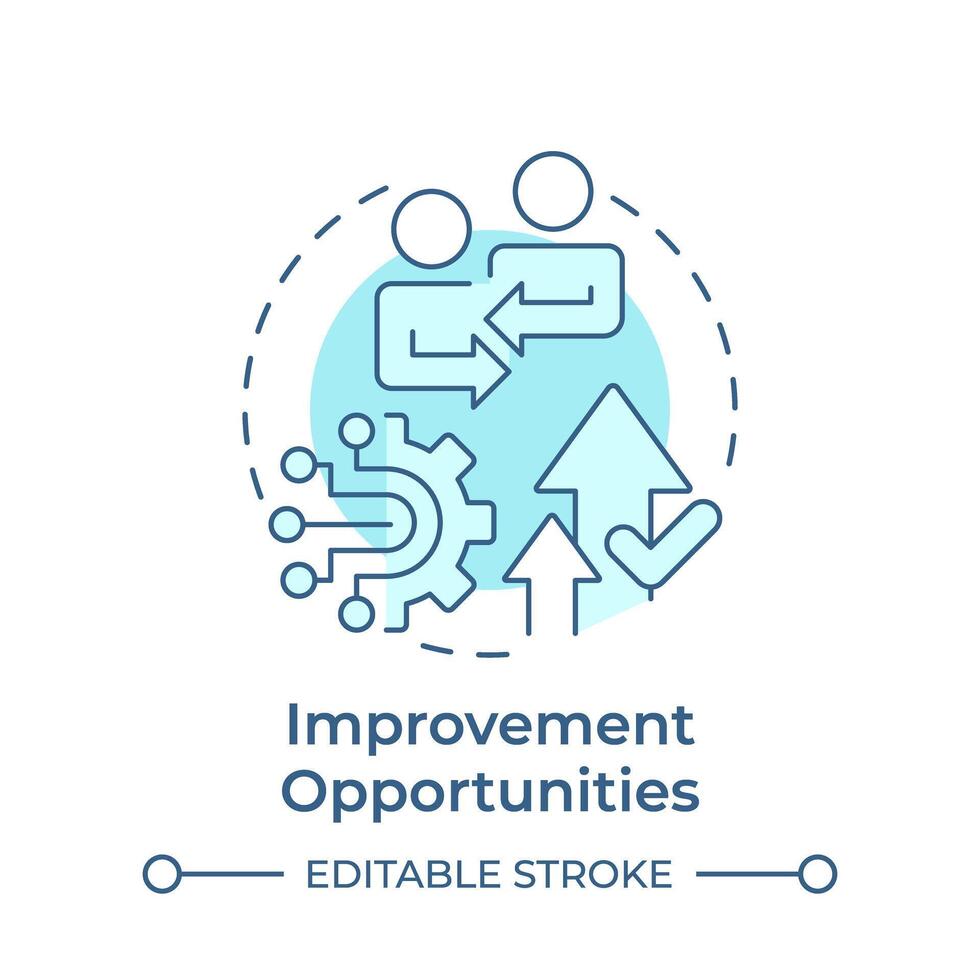 Improvement Opportunities

EDITABLE STROKE