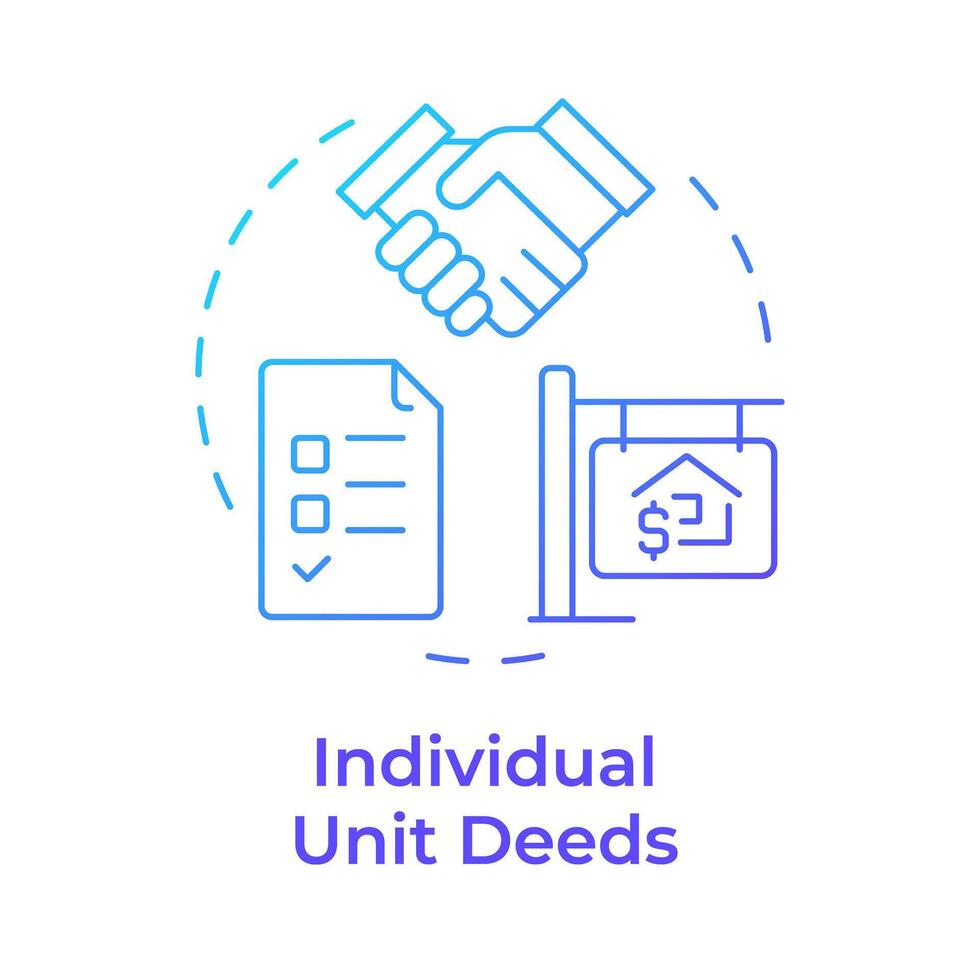 $

Individual
Unit Deeds