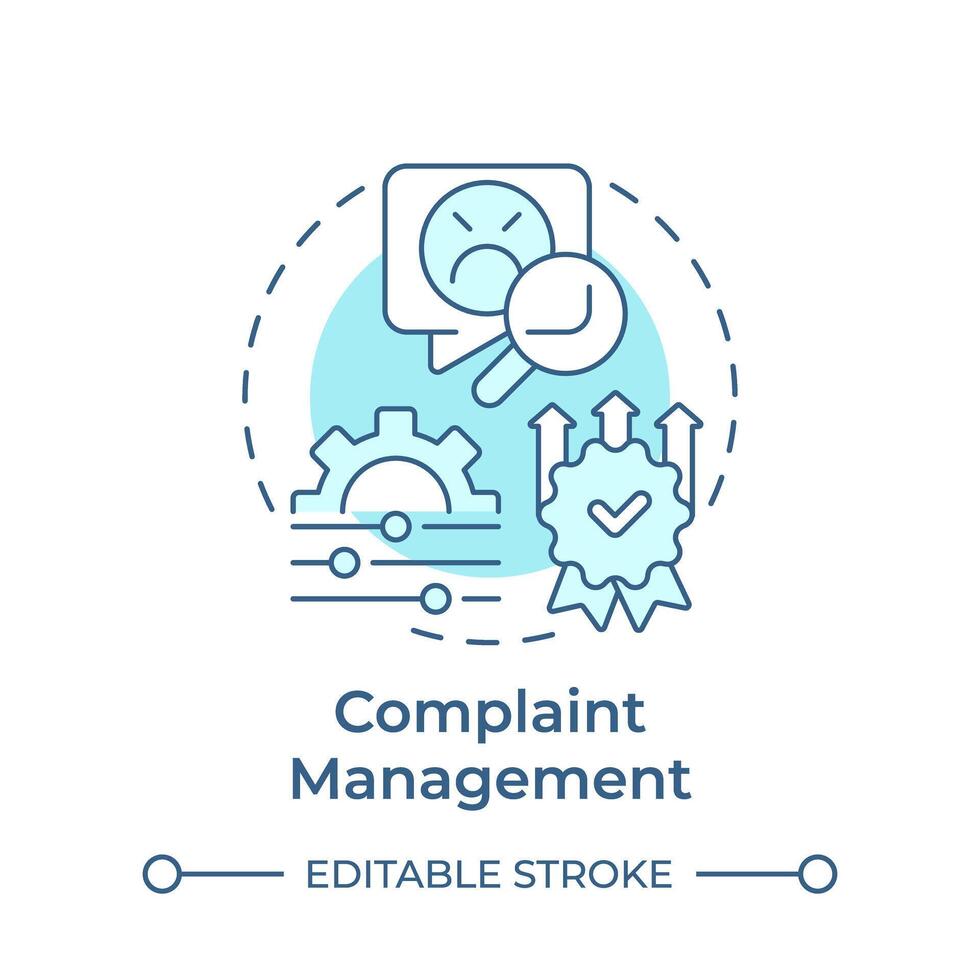 Complaint Management

EDITABLE STROKE