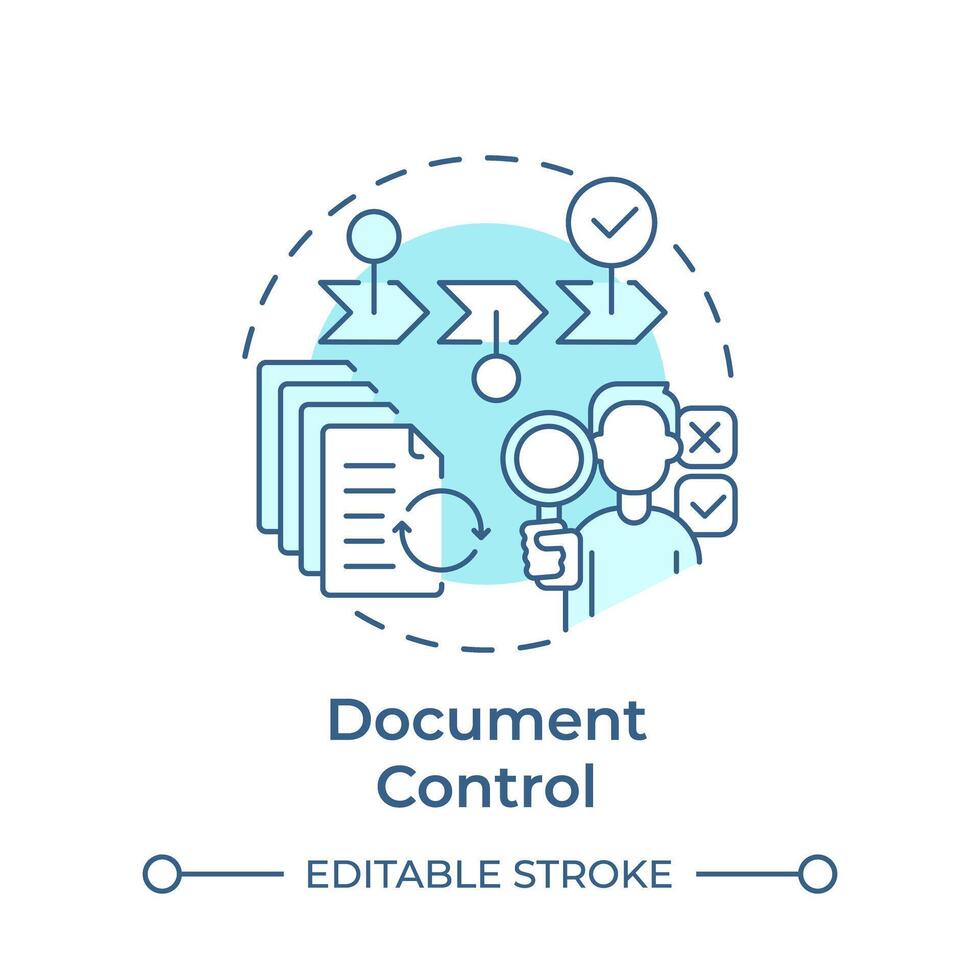 Document Control

EDITABLE STROKE