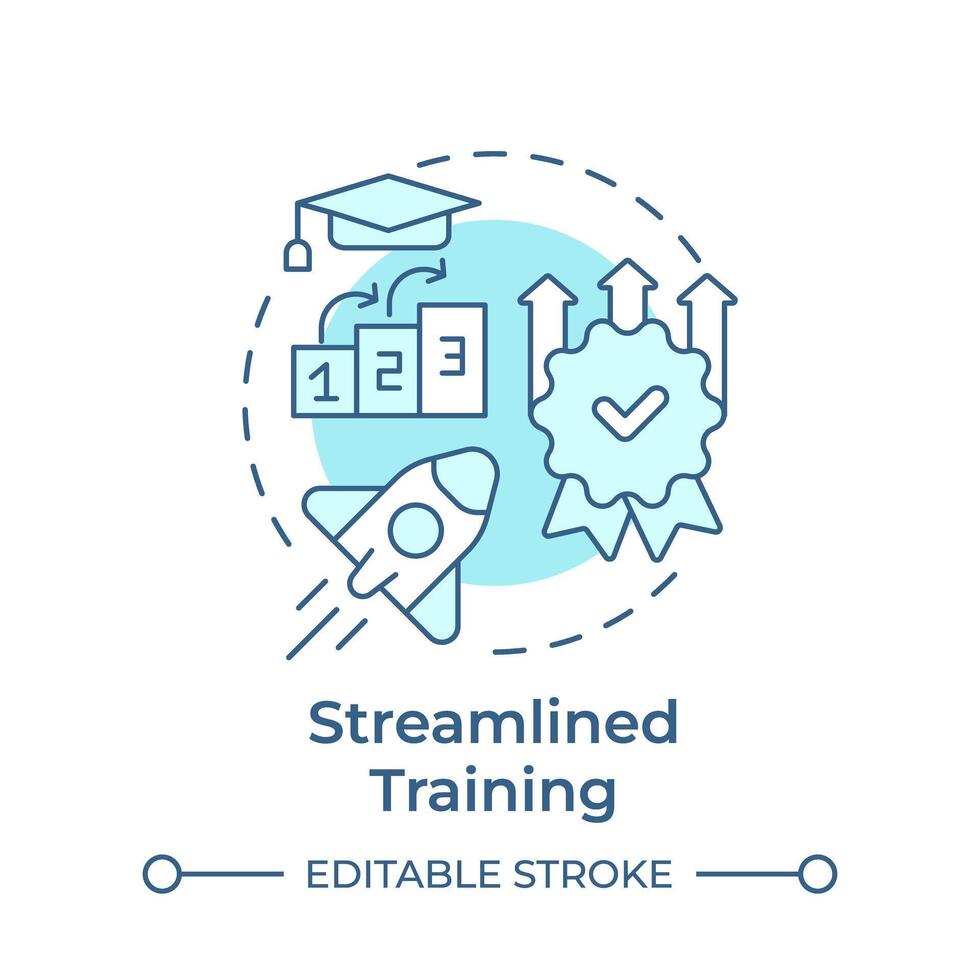 1 2 3

Streamlined Training

EDITABLE STROKE