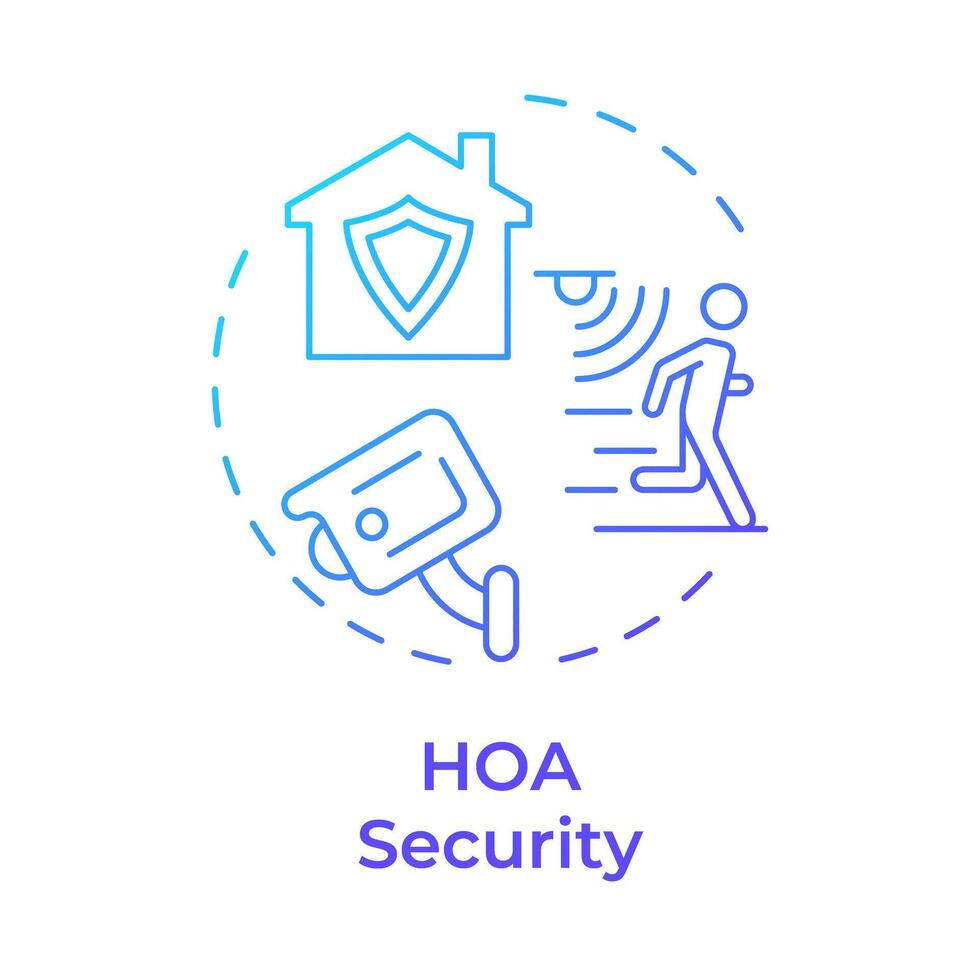 HOA
Security