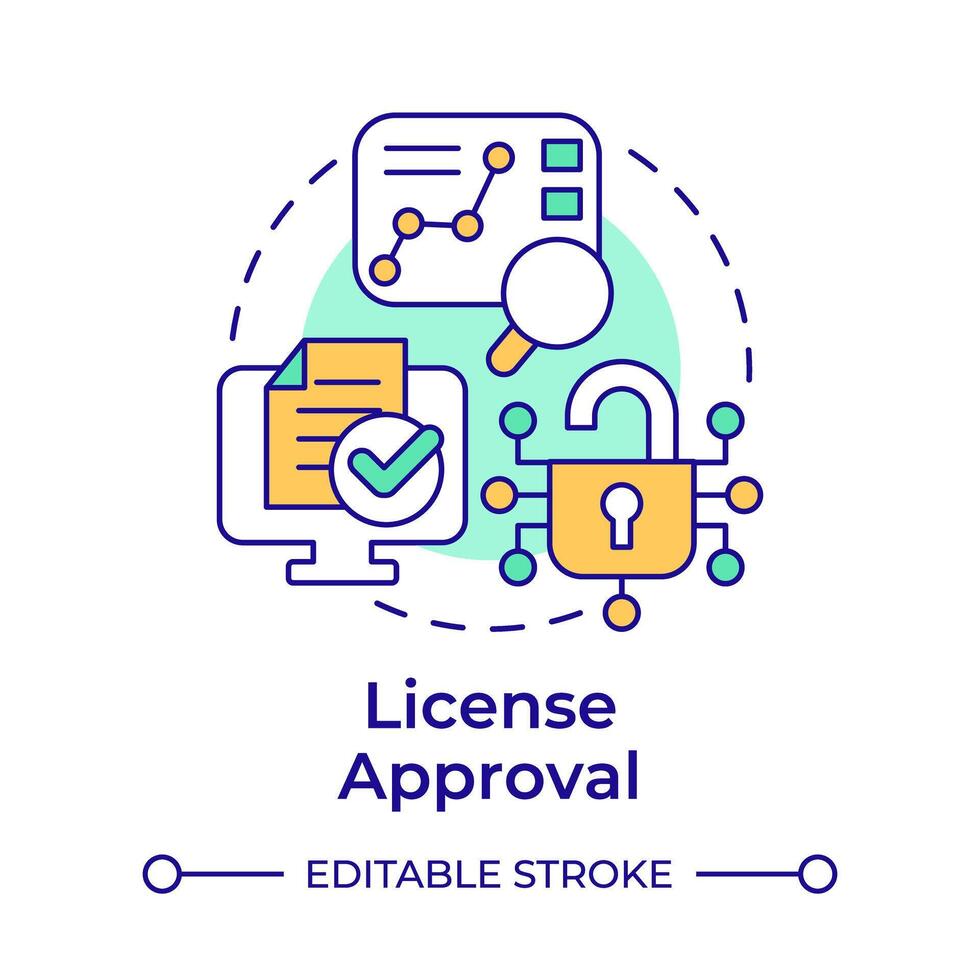 License Approval

EDITABLE STROKE