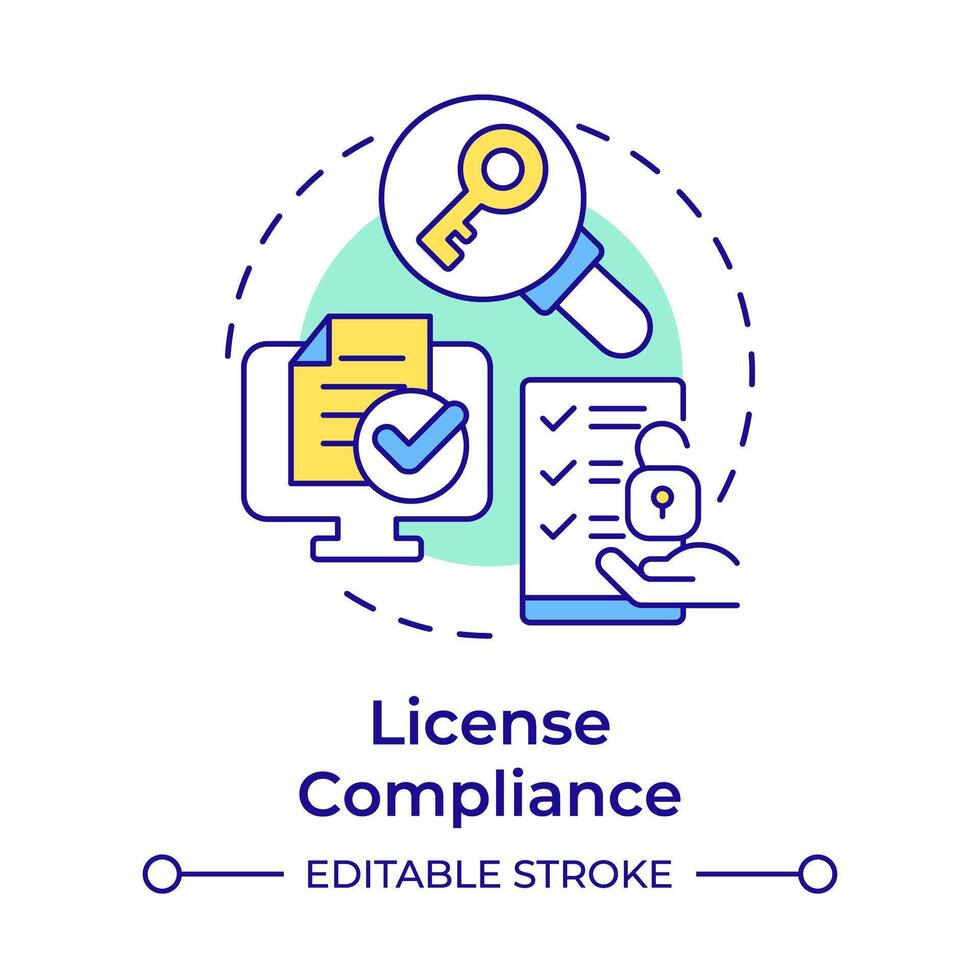 License Compliance

EDITABLE STROKE