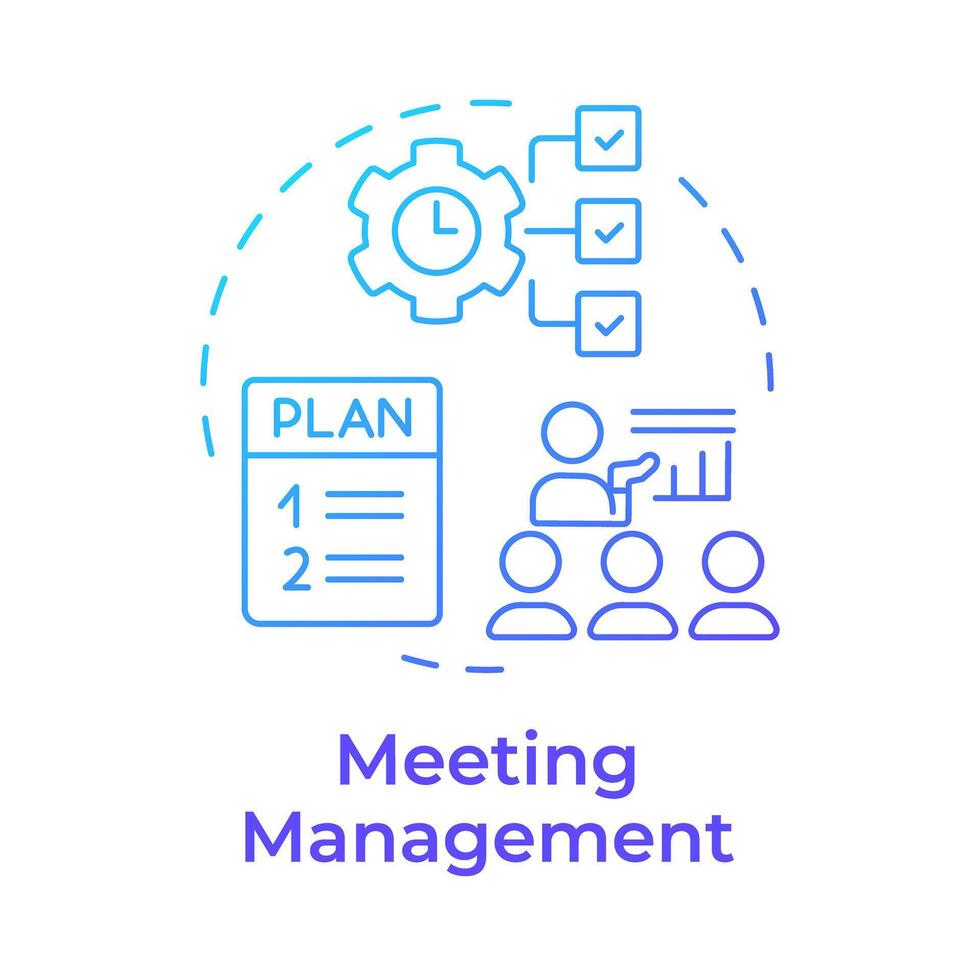 PLAN
1
2

Meeting
Management