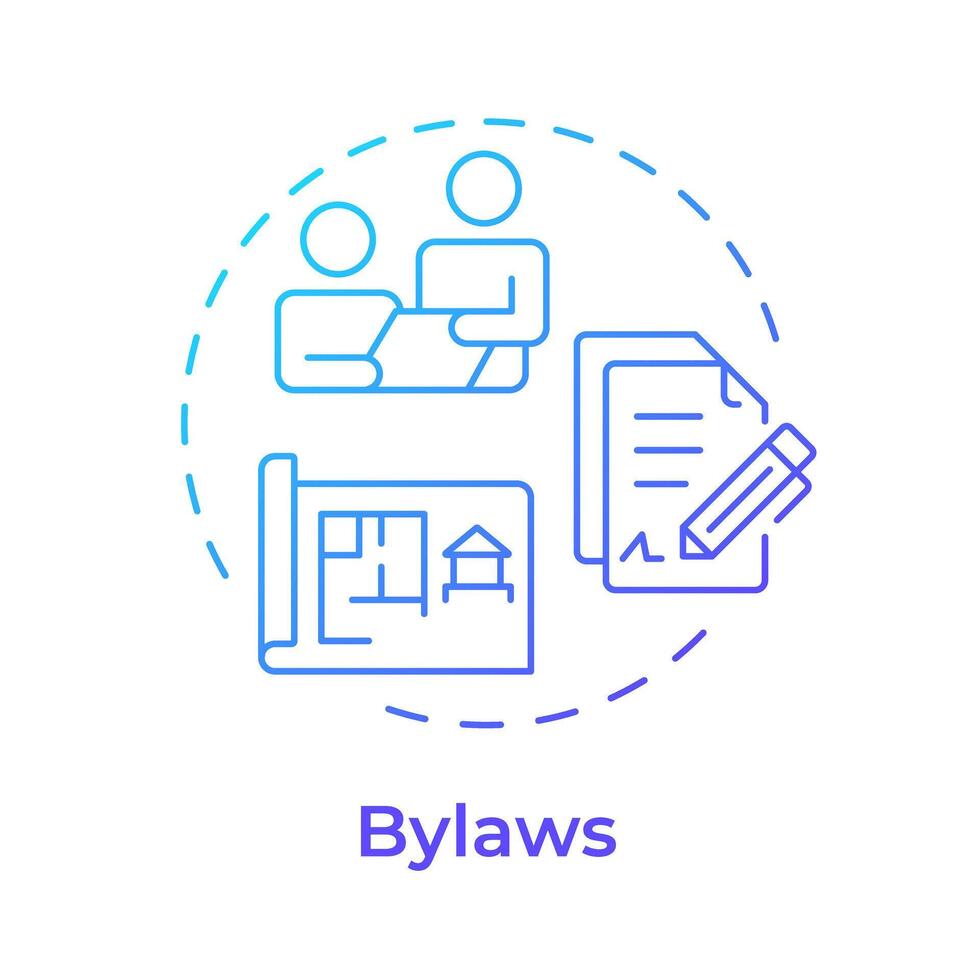 Bylaws