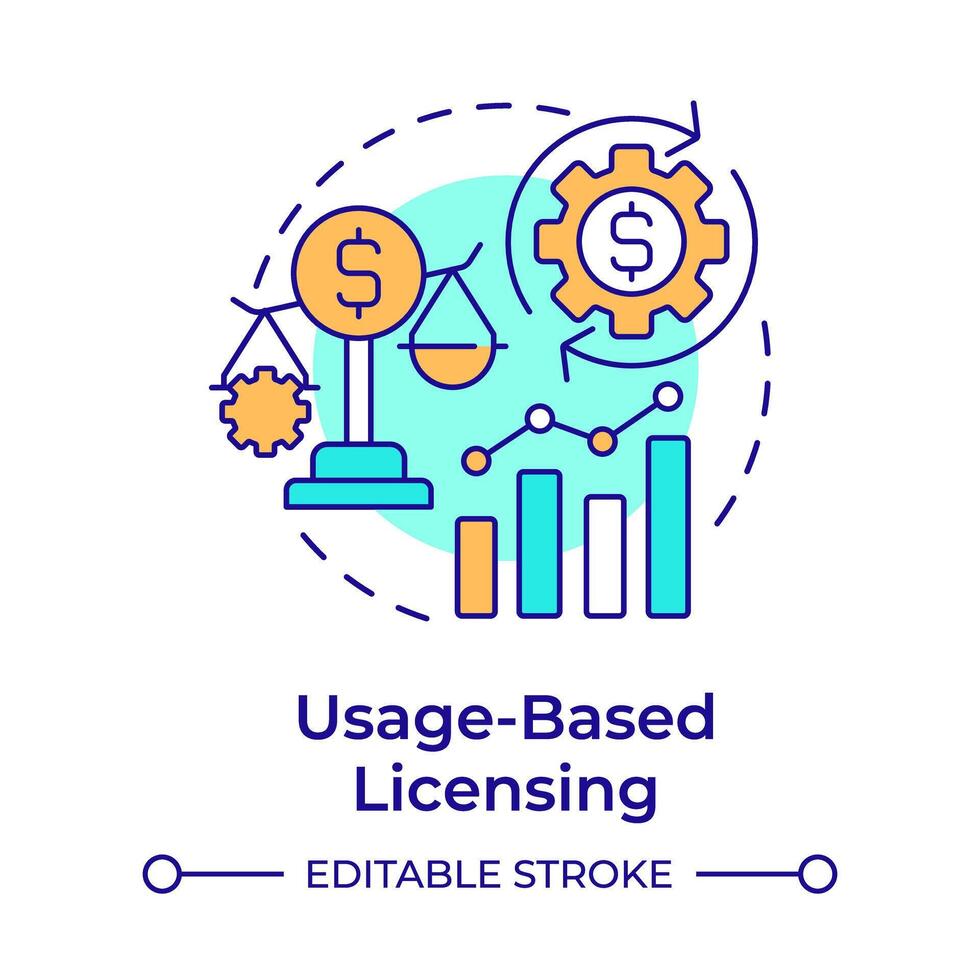 $

$

Usage-Based Licensing

EDITABLE STROKE