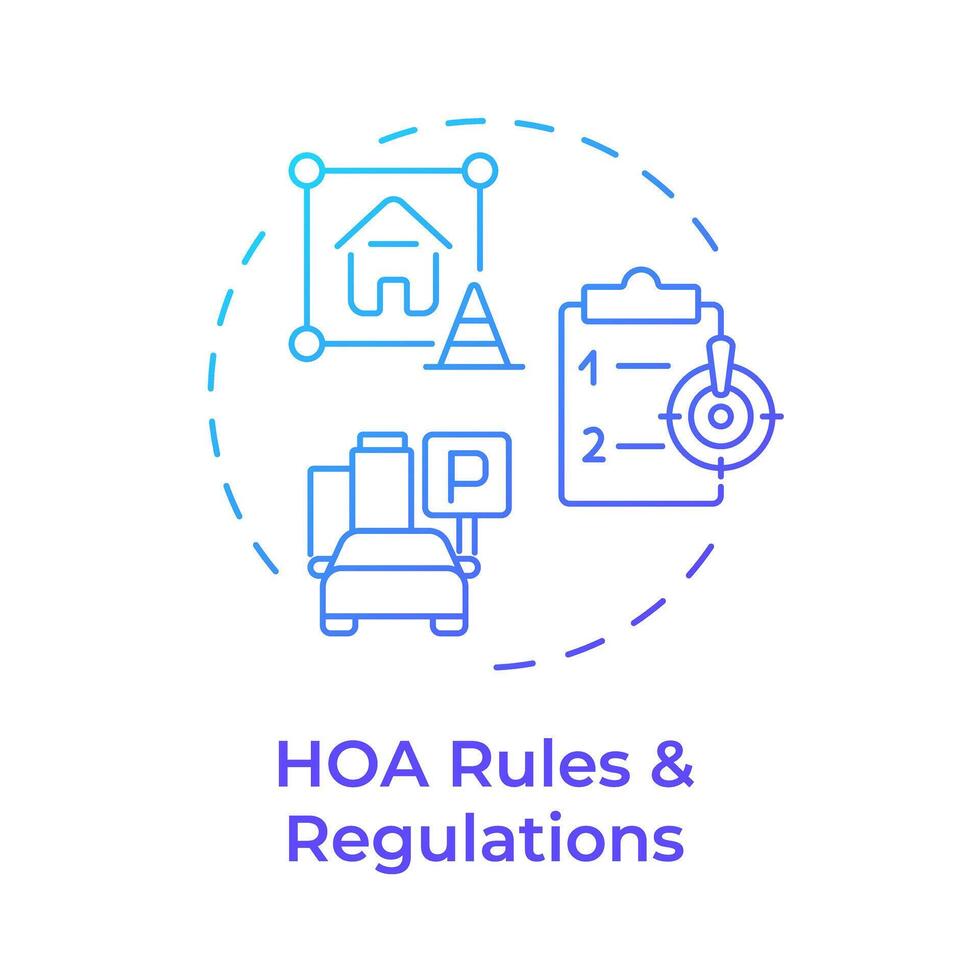 1
2
P
HOA Rules & Regulations