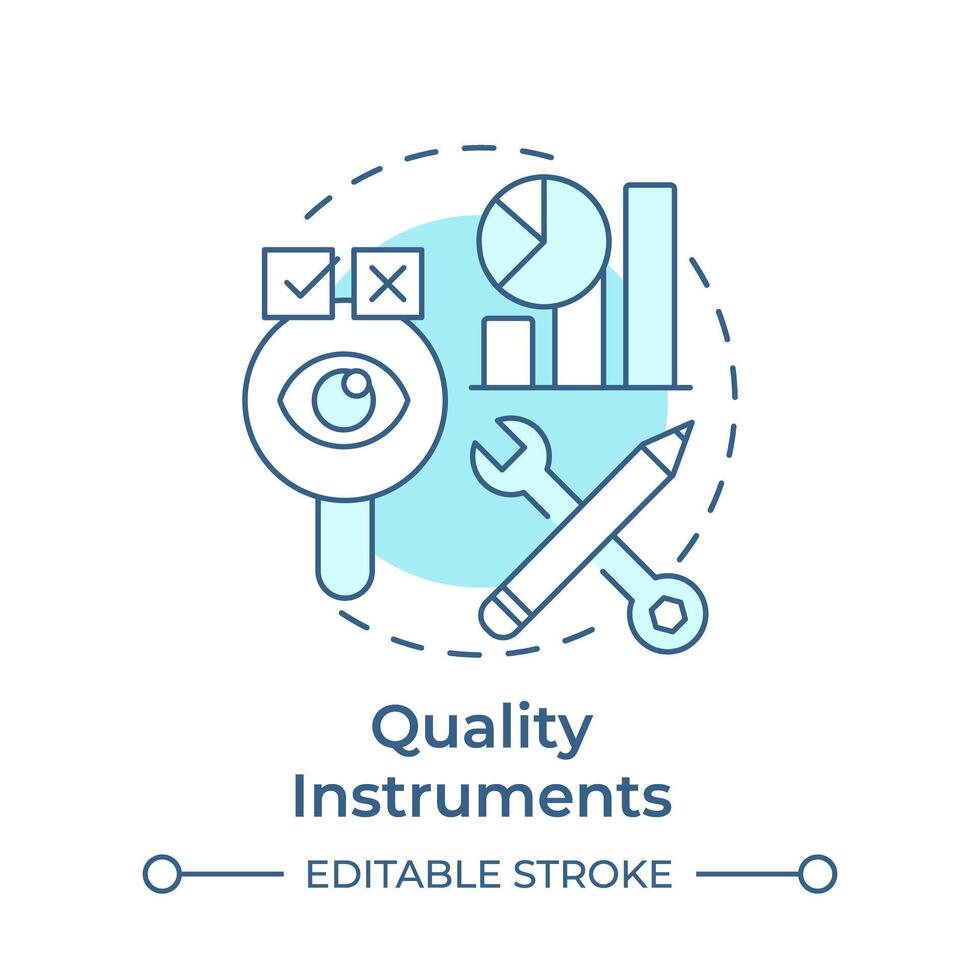 Quality Instruments

EDITABLE STROKE