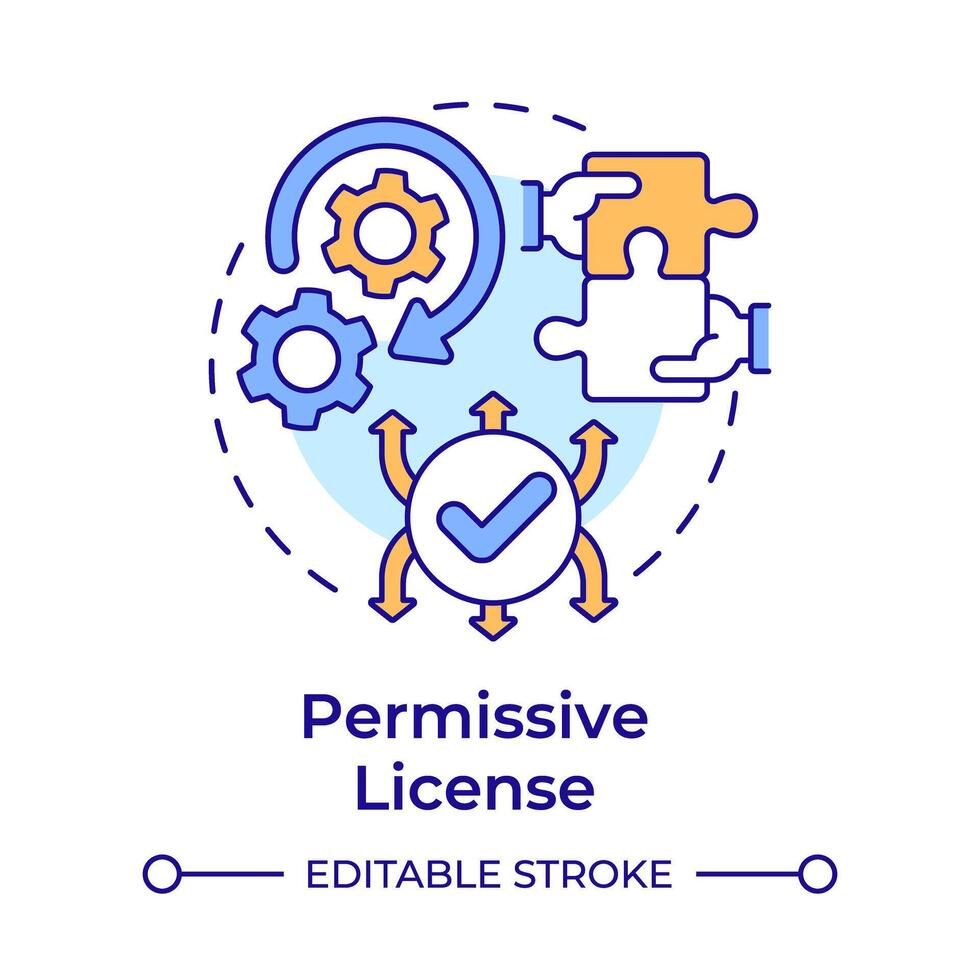 Permissive License

EDITABLE STROKE