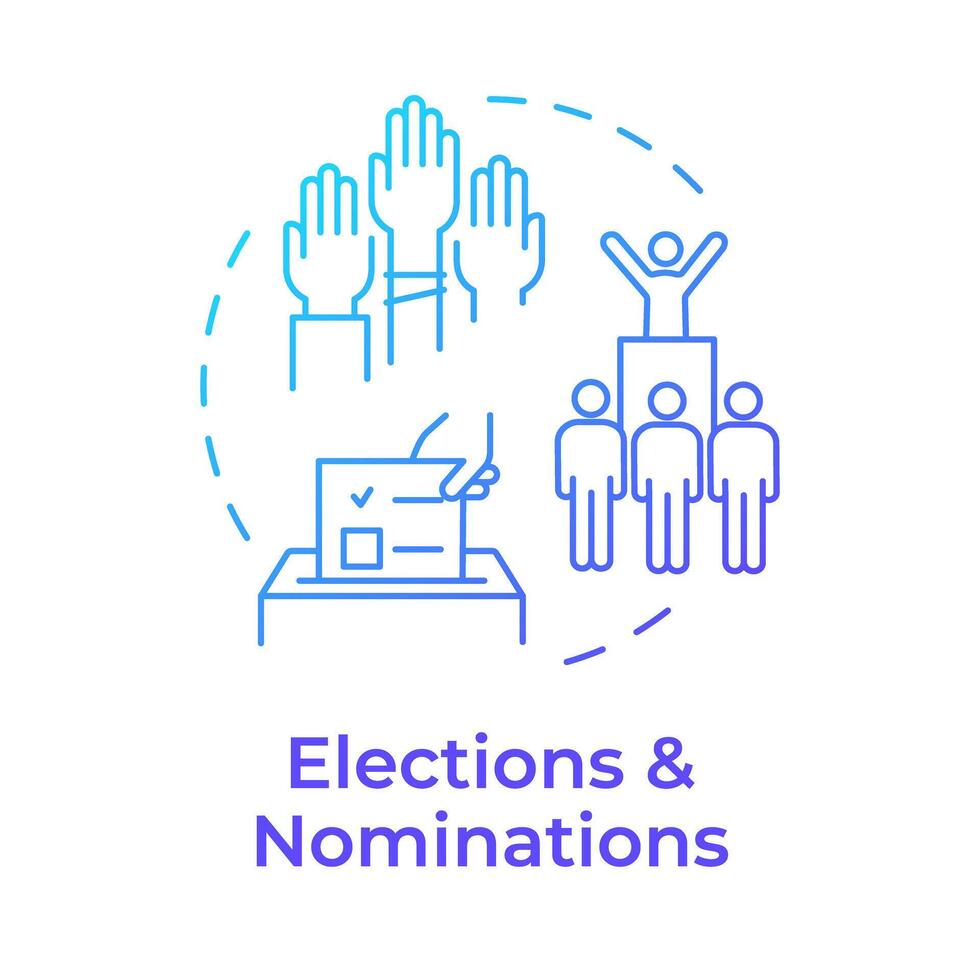 Elections &
Nominations