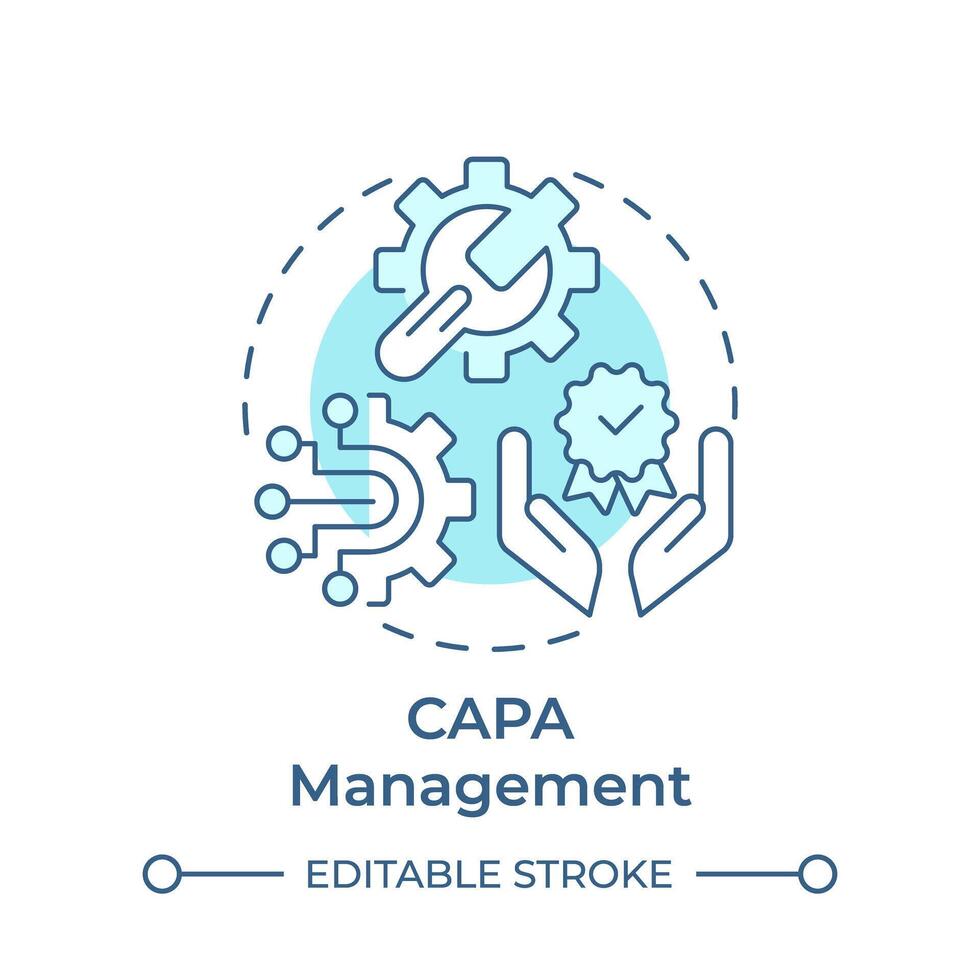 CAPA
Management

EDITABLE STROKE