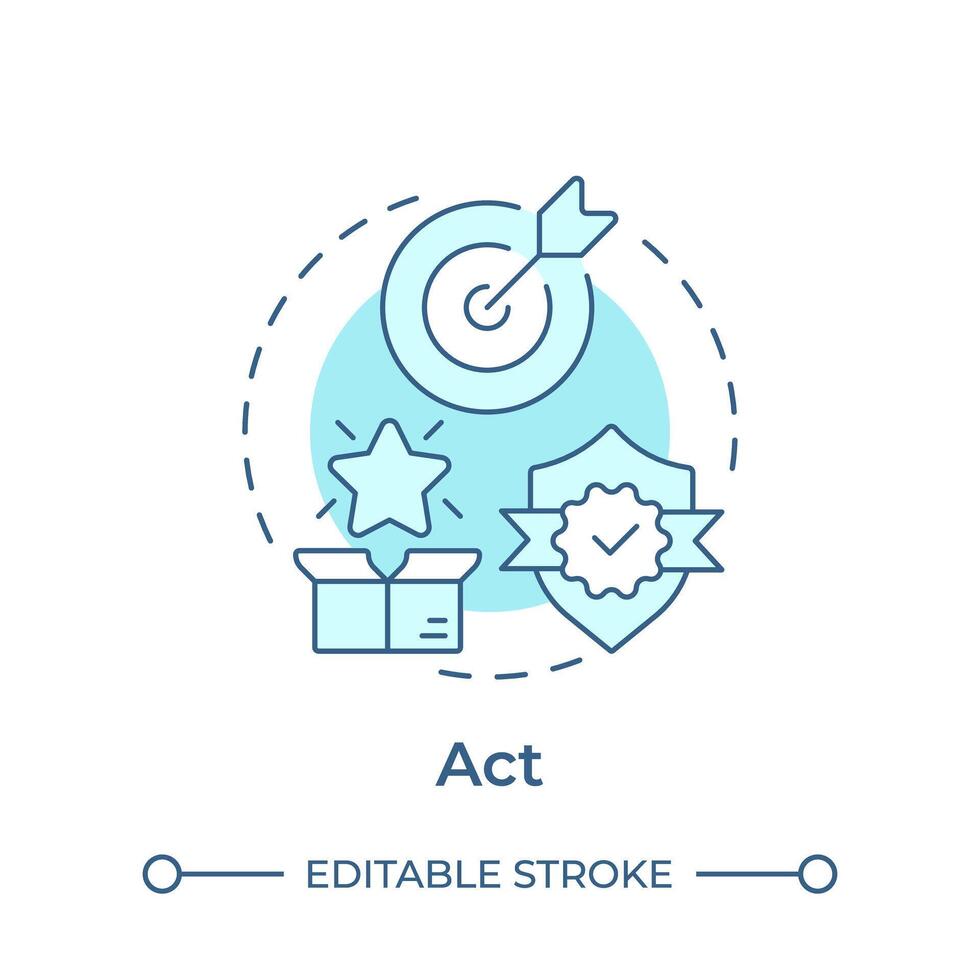 Act

EDITABLE STROKE