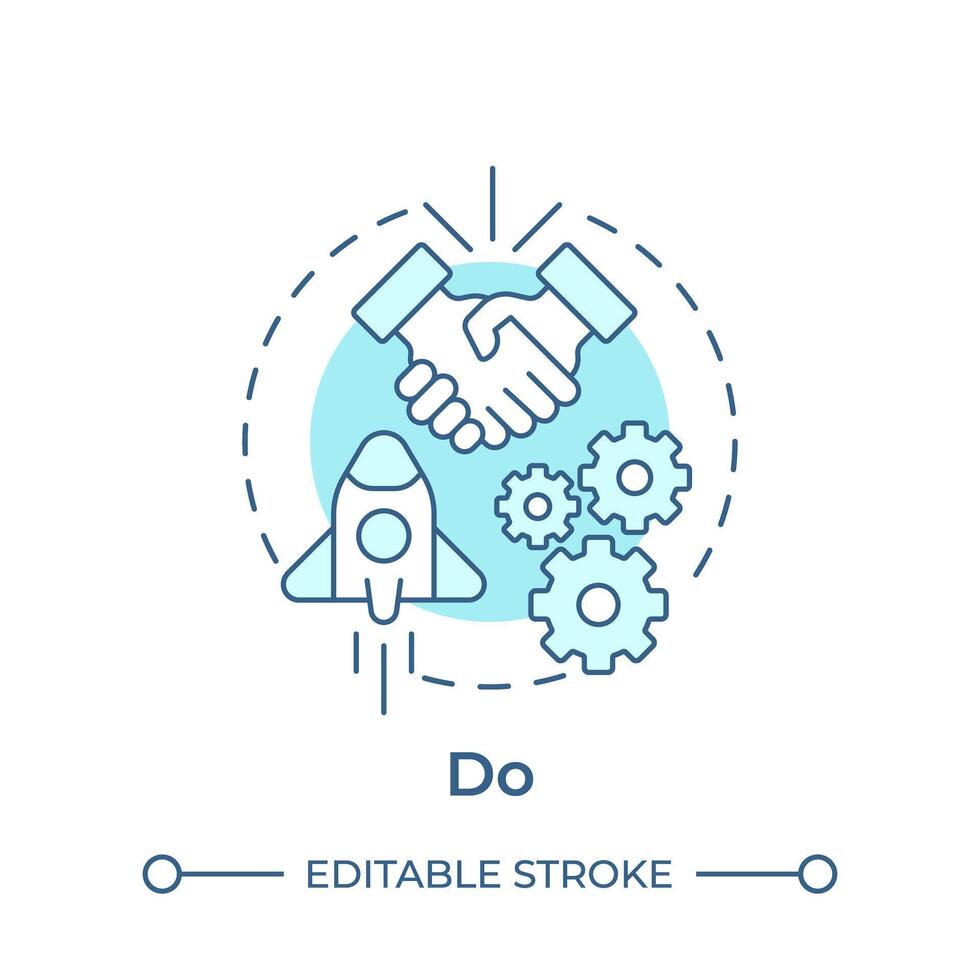 Do

EDITABLE STROKE