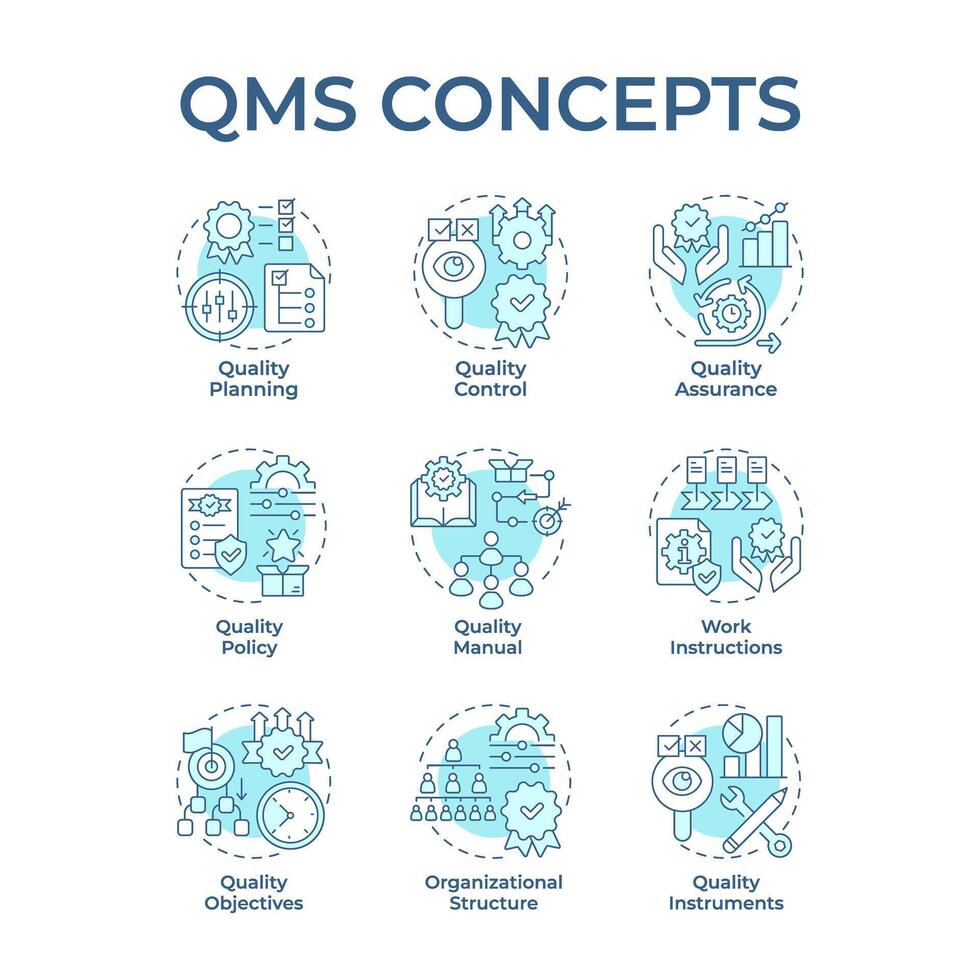 QMS CONCEPTS

Quality Planning

Quality Control

Quality Assurance

Quality Policy

Quality Manual

Work Instructions

Quality Objectives

Organizational Structure

Quality Instruments