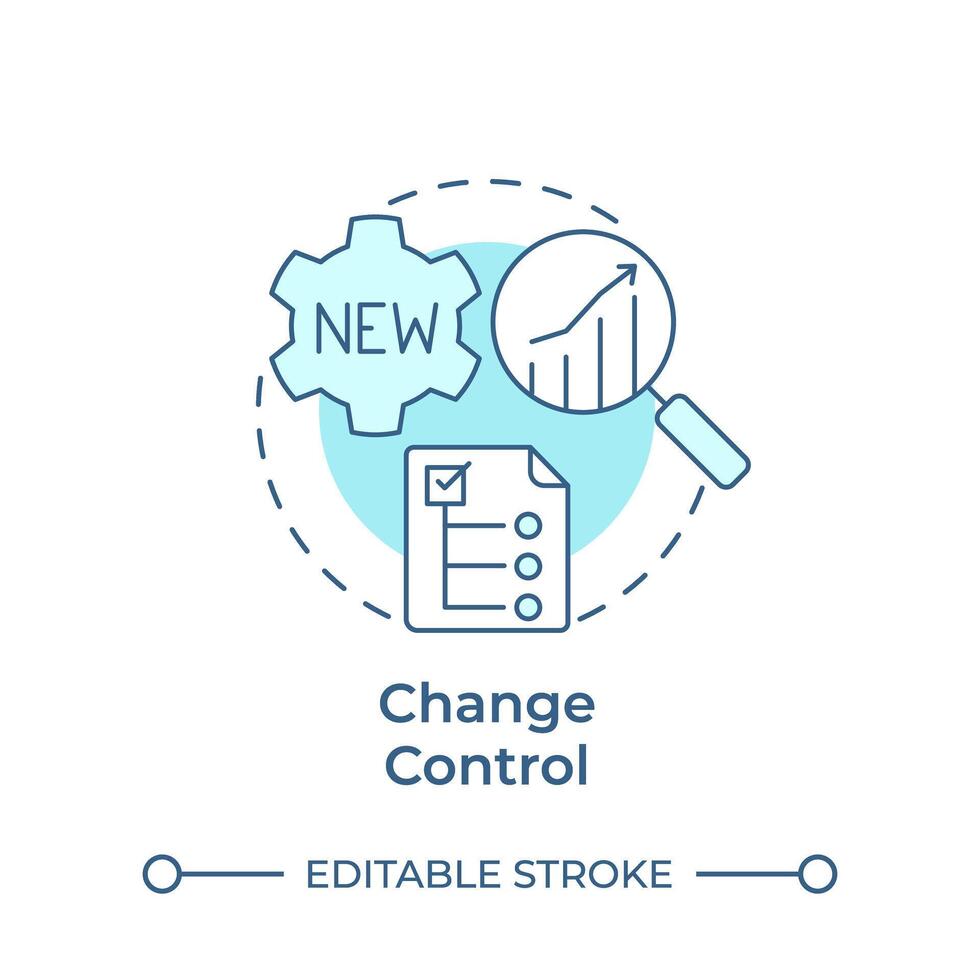 NEW

Change Control

EDITABLE STROKE