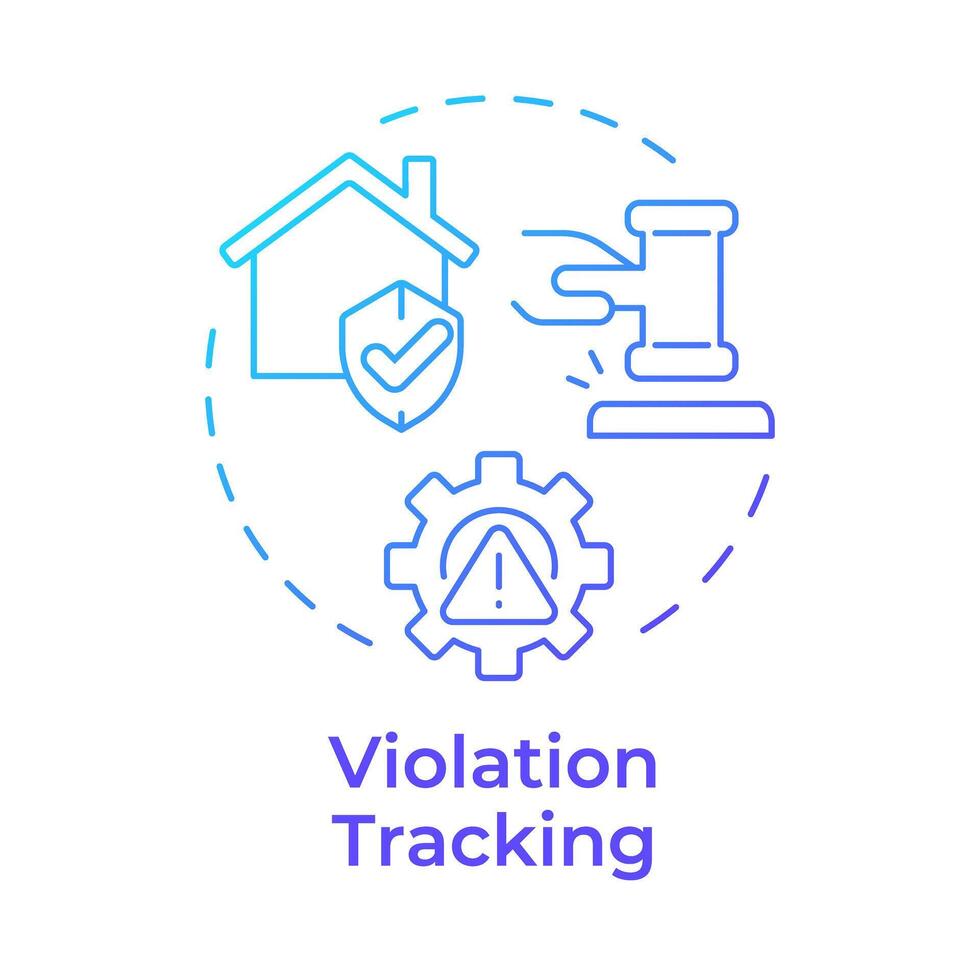 Violation
Tracking