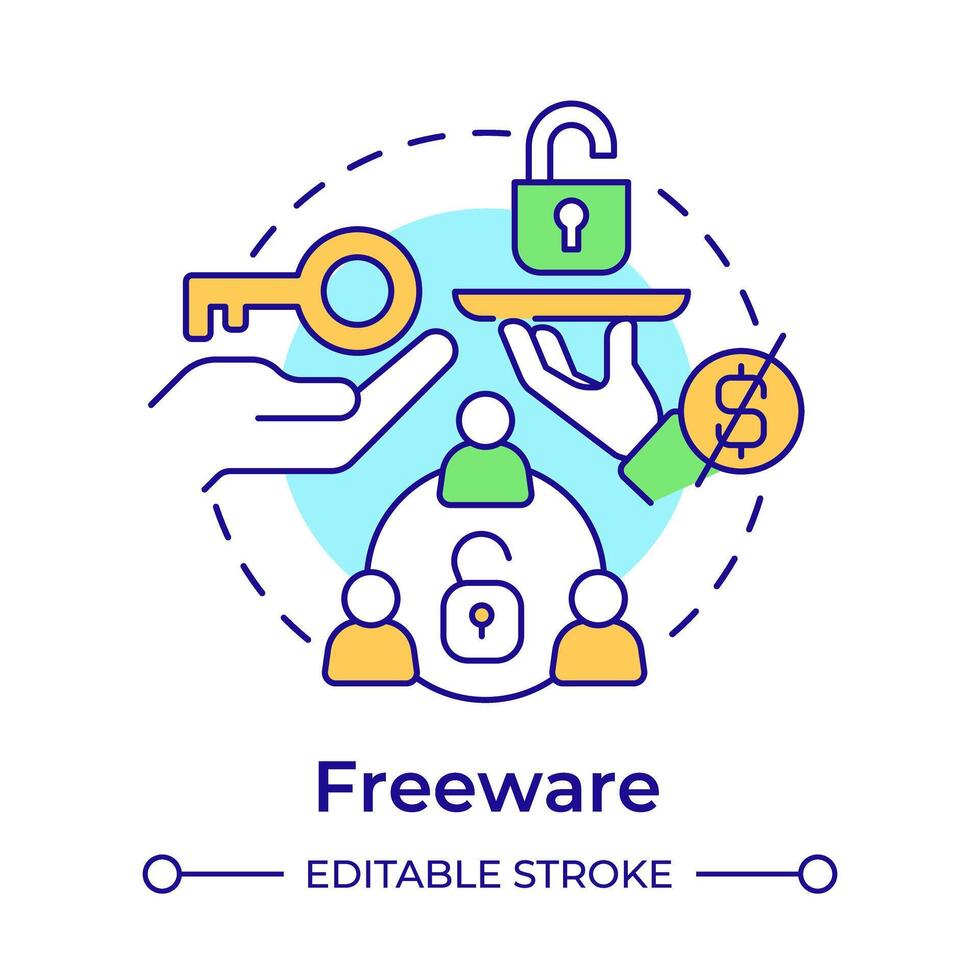 $

Freeware

EDITABLE STROKE