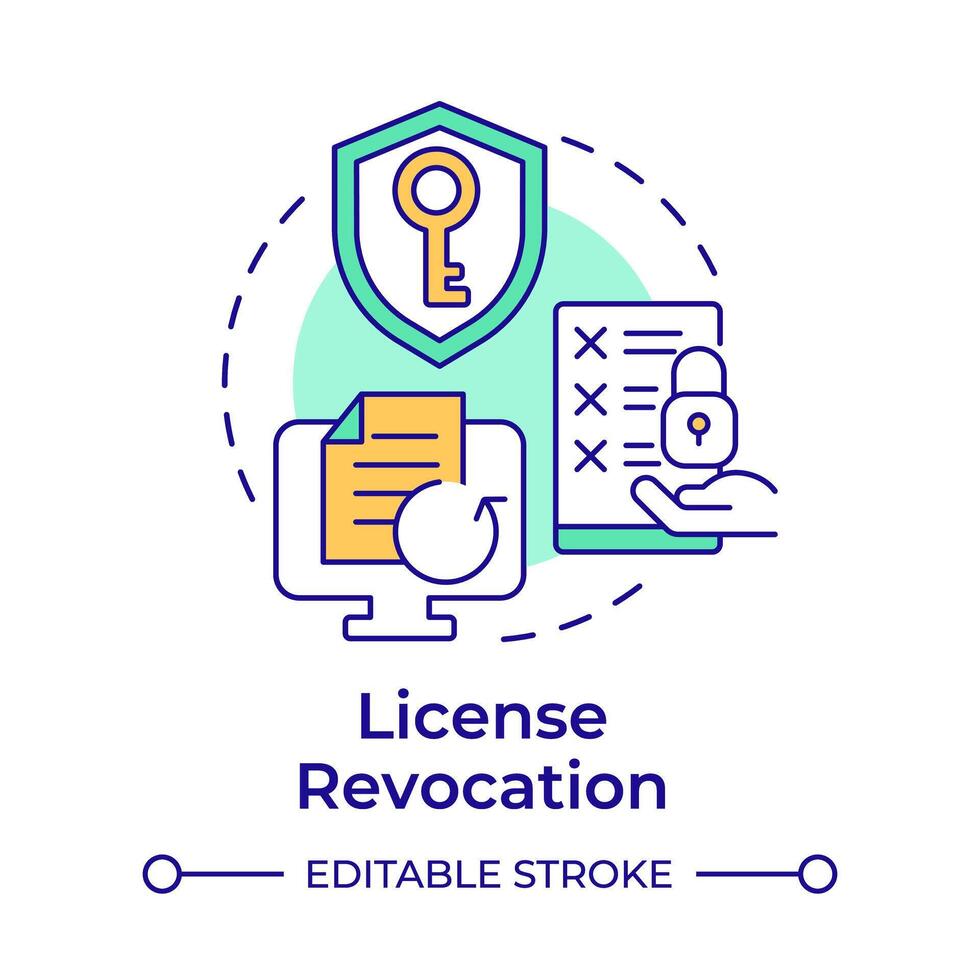 License Revocation

EDITABLE STROKE