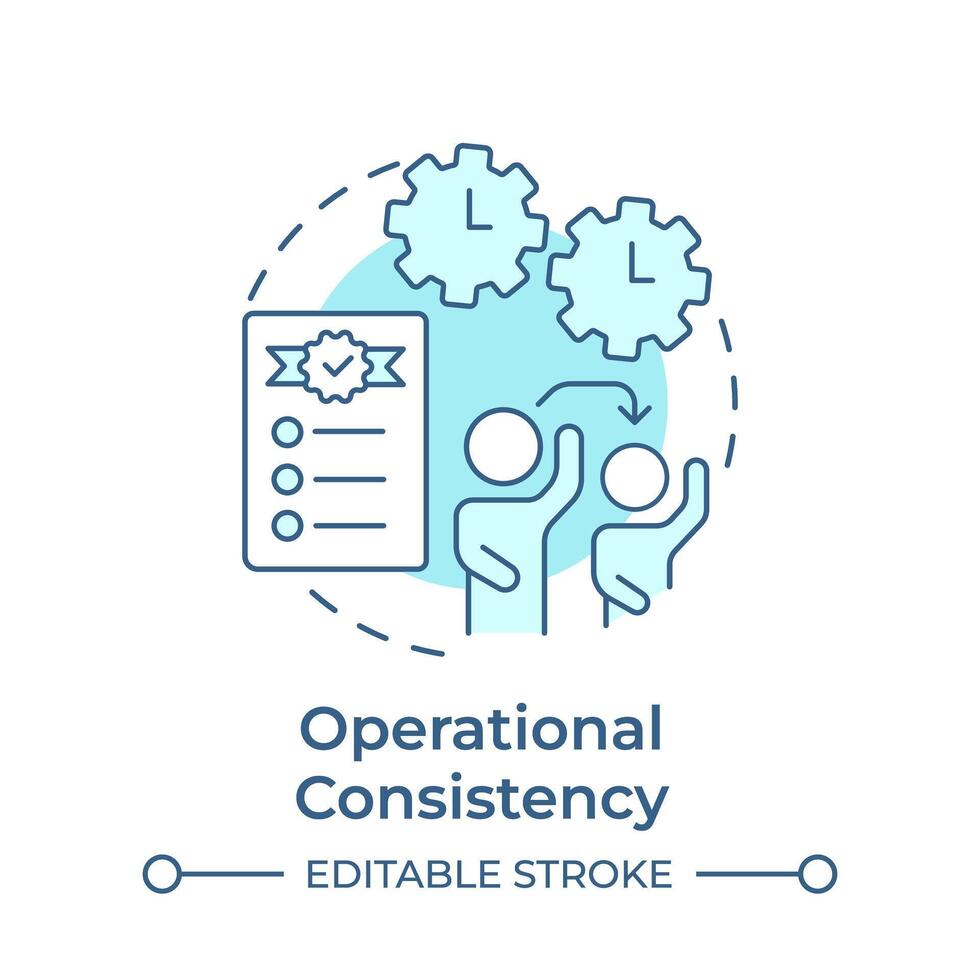 Operational Consistency

EDITABLE STROKE