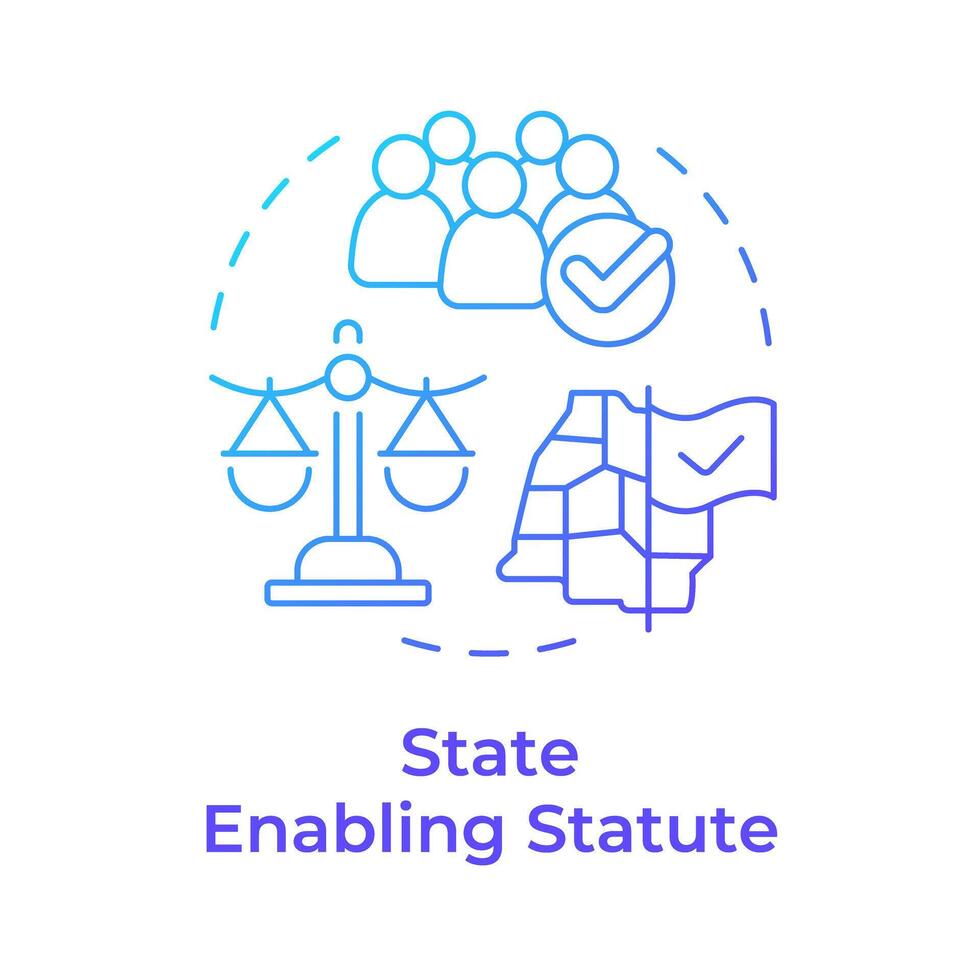 State
Enabling Statute