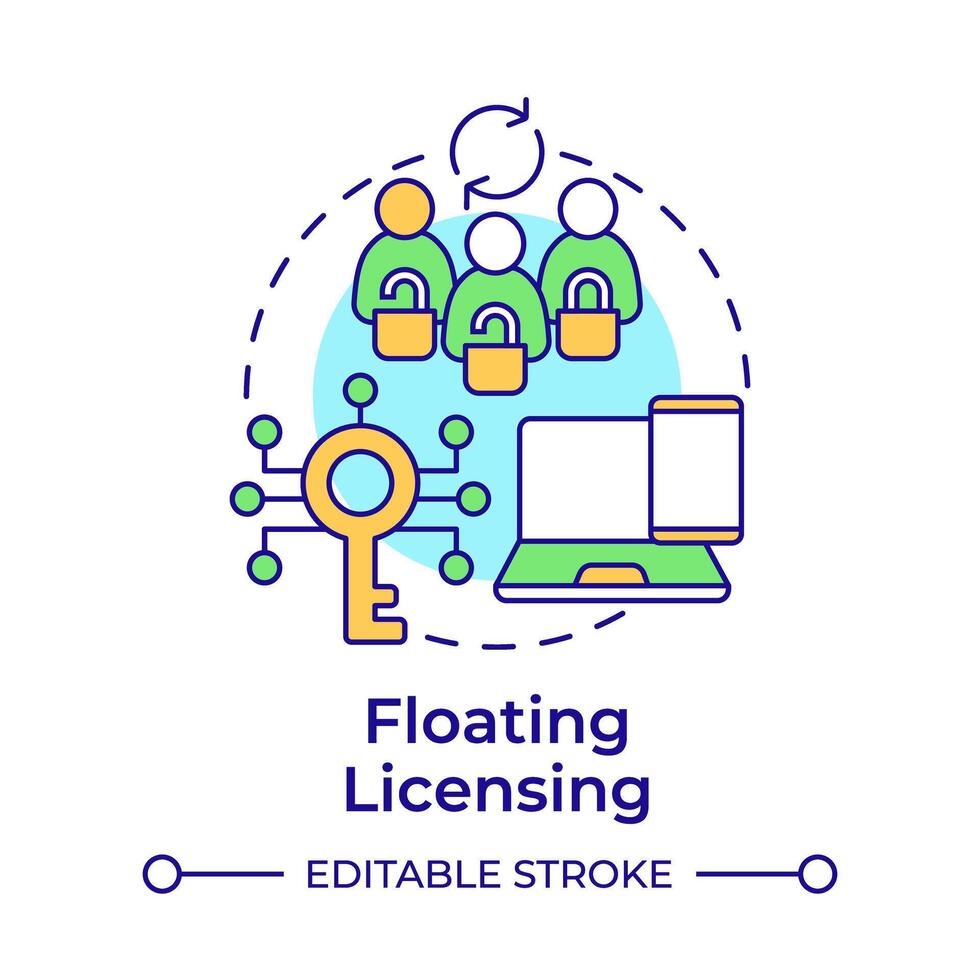 Floating Licensing

EDITABLE STROKE