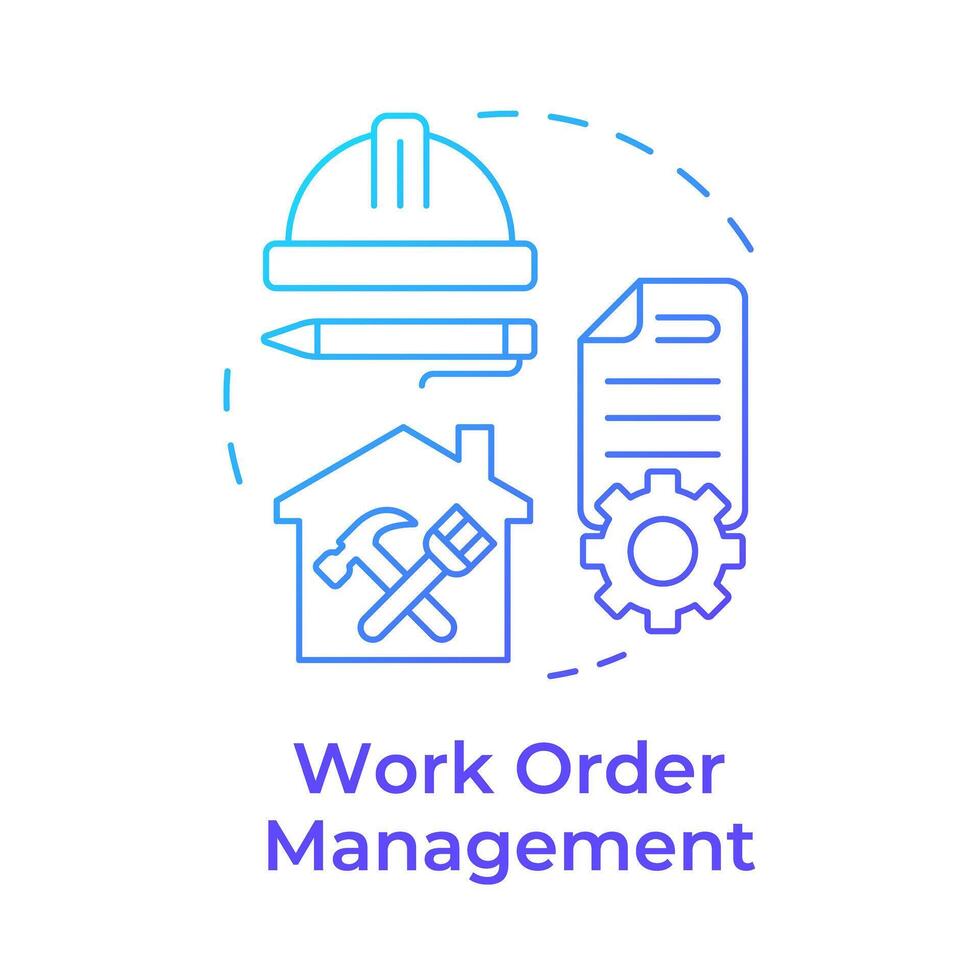 Work Order Management