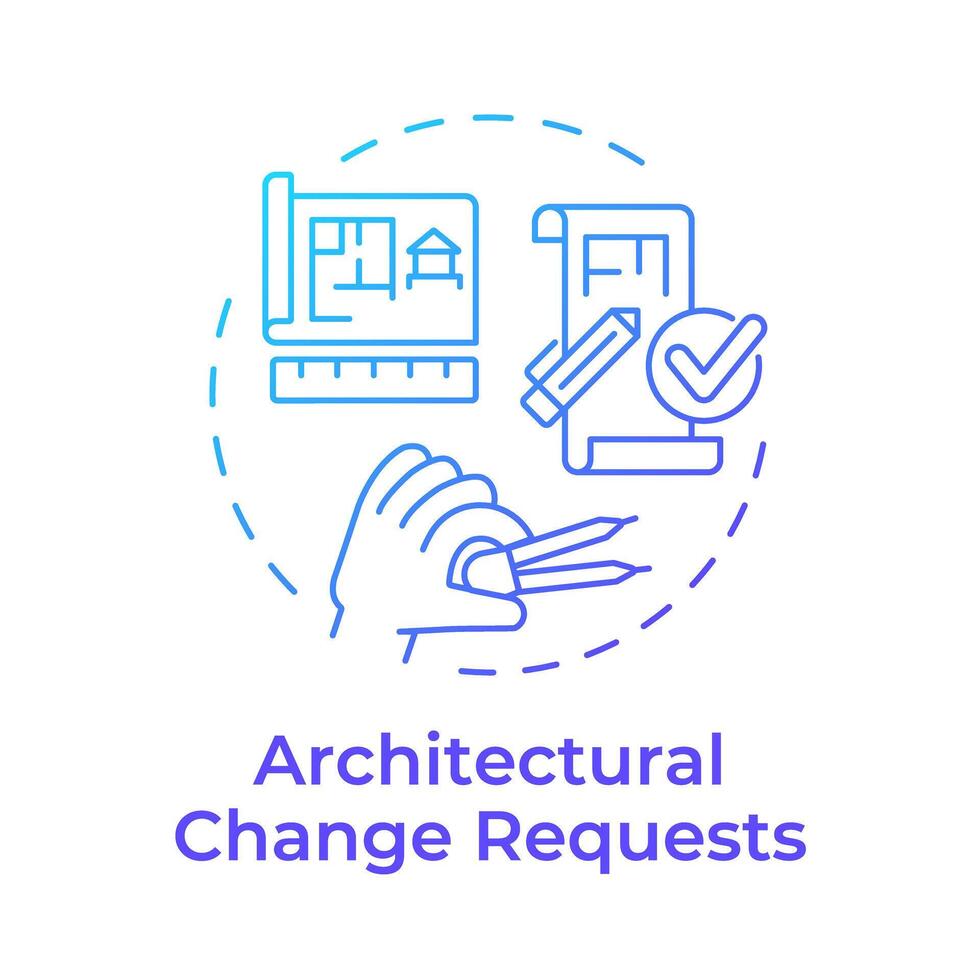 Architectural
Change Requests