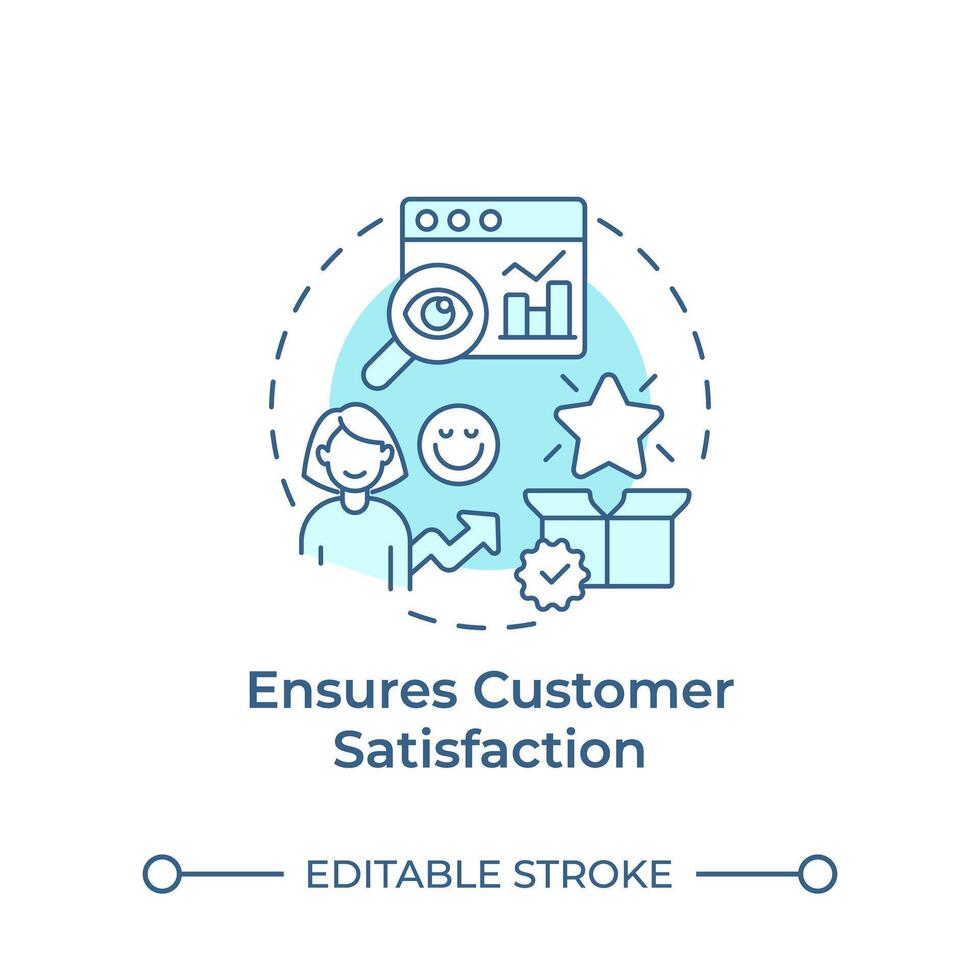 Ensures Customer Satisfaction

EDITABLE STROKE