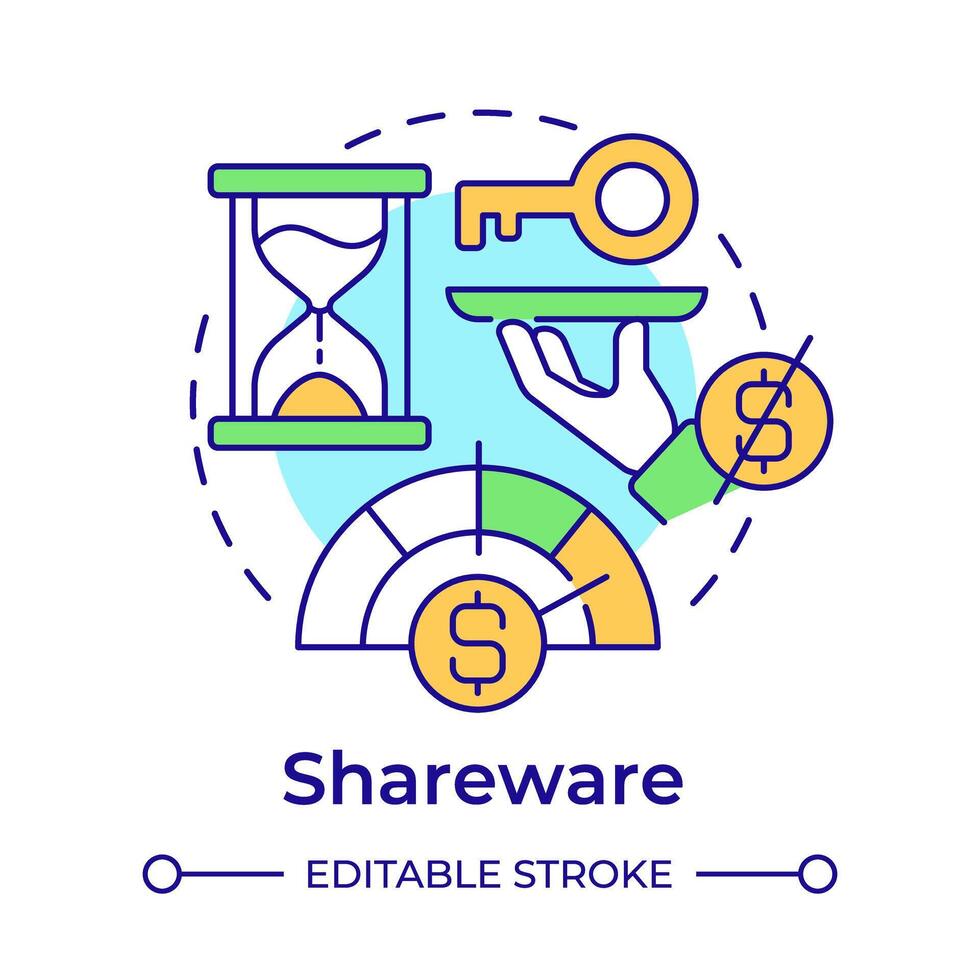 $

$

Shareware

EDITABLE STROKE