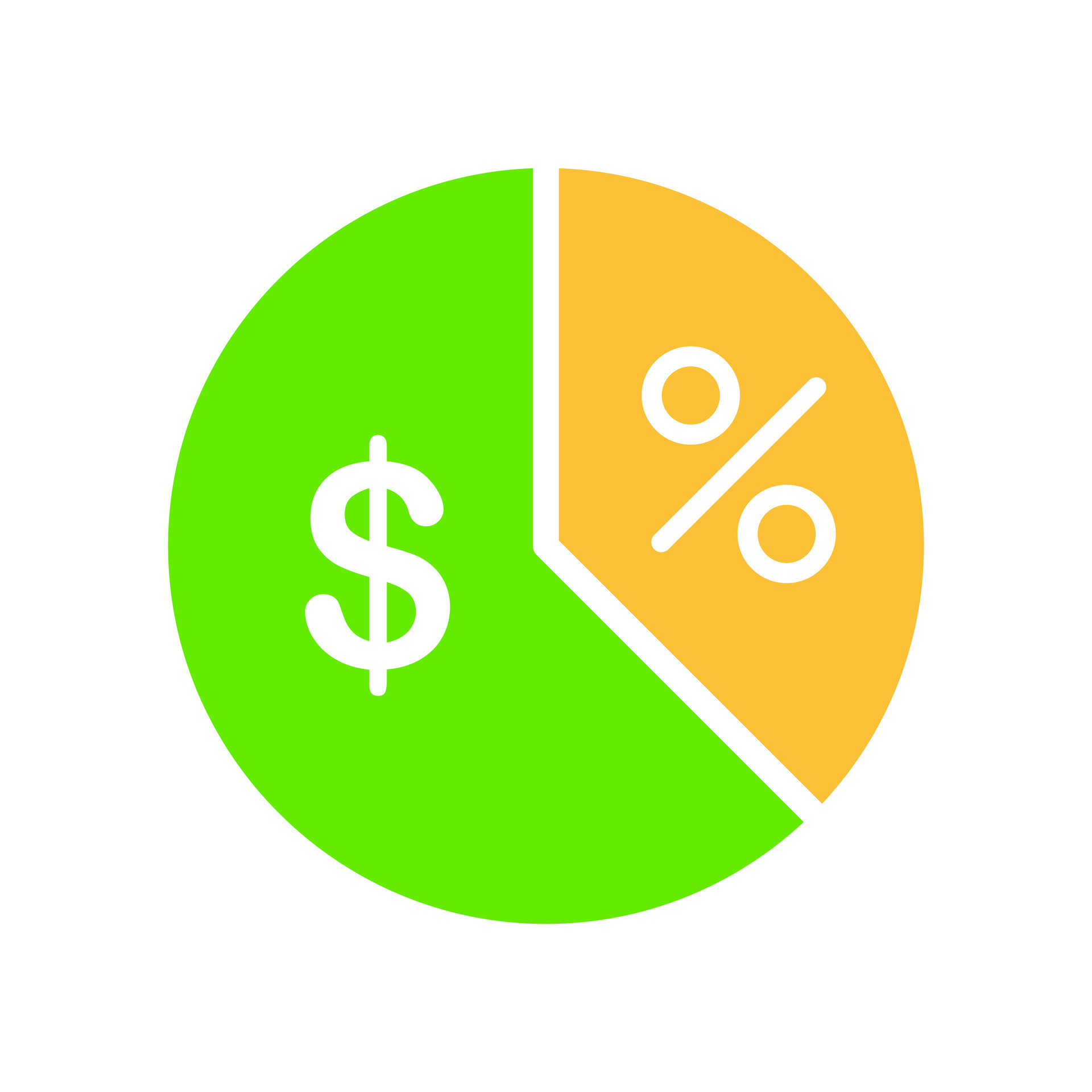 $
%