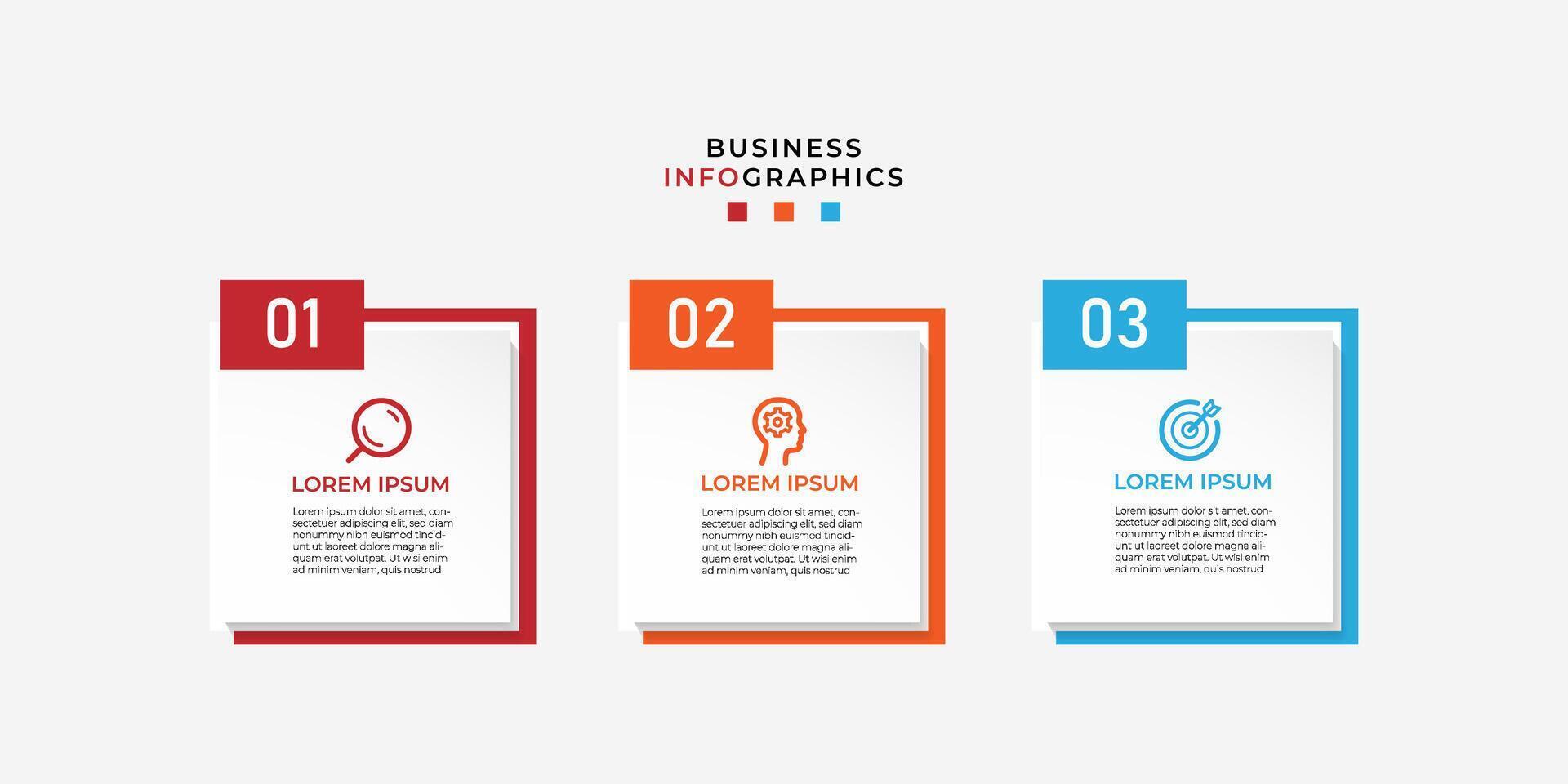 BUSINESS
INFOGRAPHICS

01

LOREM IPSUM

Lorem ipsum dolor sit amet, consectetuer adipiscing elit, sed diam nonummy nibh euismod tincidunt ut laoreet dolore magna aliquam erat volutpat. Ut wisi enim ad minim veniam, quis nostrud

02

LOREM IPSUM

Lorem ipsum dolor sit amet, consectetuer adipiscing elit, sed diam nonummy nibh euismod tincidunt ut laoreet dolore magna aliquam erat volutpat. Ut wisi enim ad minim veniam, quis nostrud

03

LOREM IPSUM

Lorem ipsum dolor sit amet, consectetuer adipiscing elit, sed diam nonummy nibh euismod tincidunt ut laoreet dolore magna aliquam erat volutpat. Ut wisi enim ad minim veniam, quis nostrud