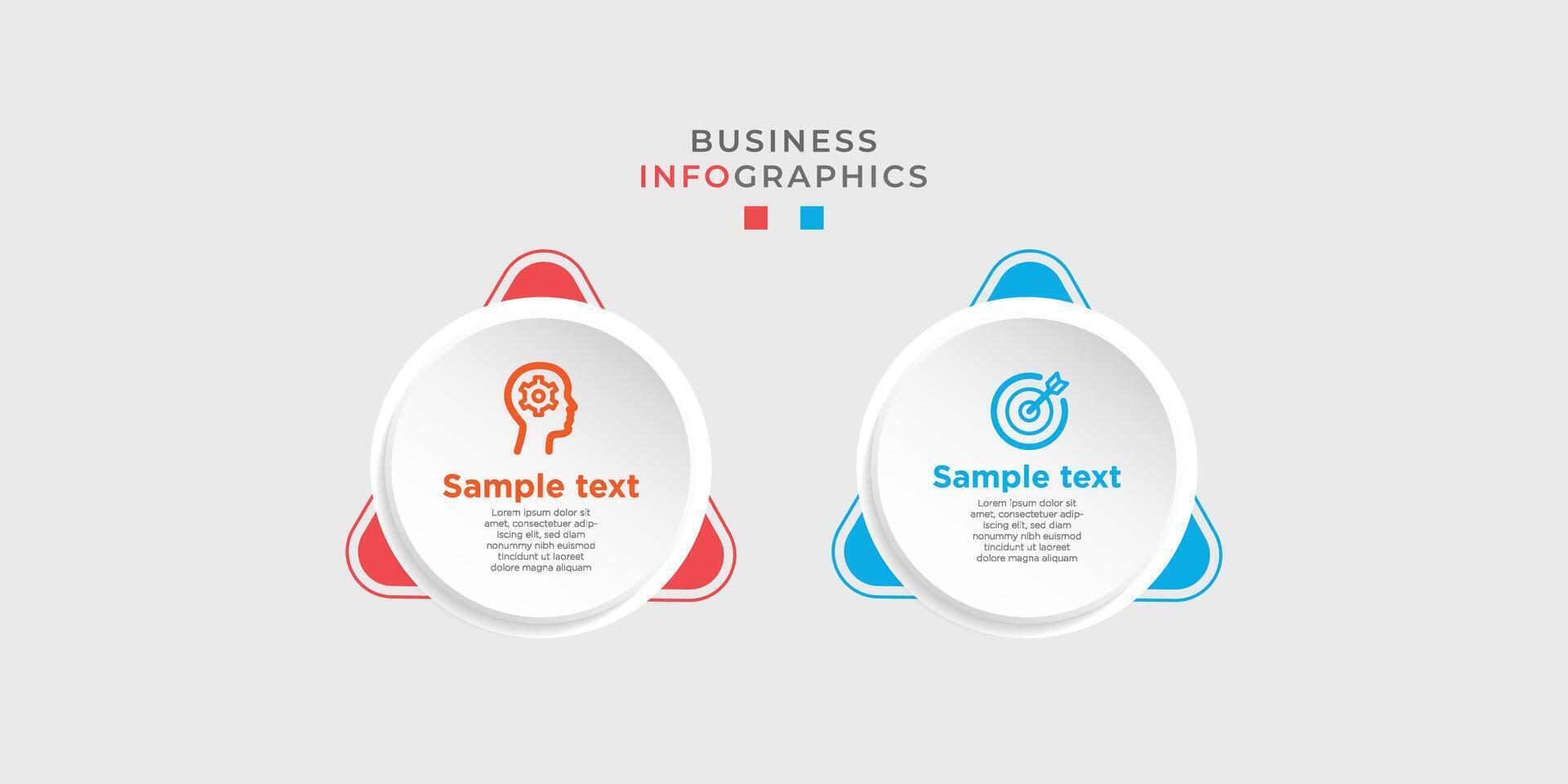 BUSINESS
INFOGRAPHICS

Sample text

Lorem ipsum dolor sit amet, consectetuer adipiscing elit, sed diam nonummy nibh euismod tincidunt ut laoreet dolore magna aliquam

Sample text

Lorem ipsum dolor sit amet, consectetuer adipiscing elit, sed diam nonummy nibh euismod tincidunt ut laoreet dolore magna aliquam