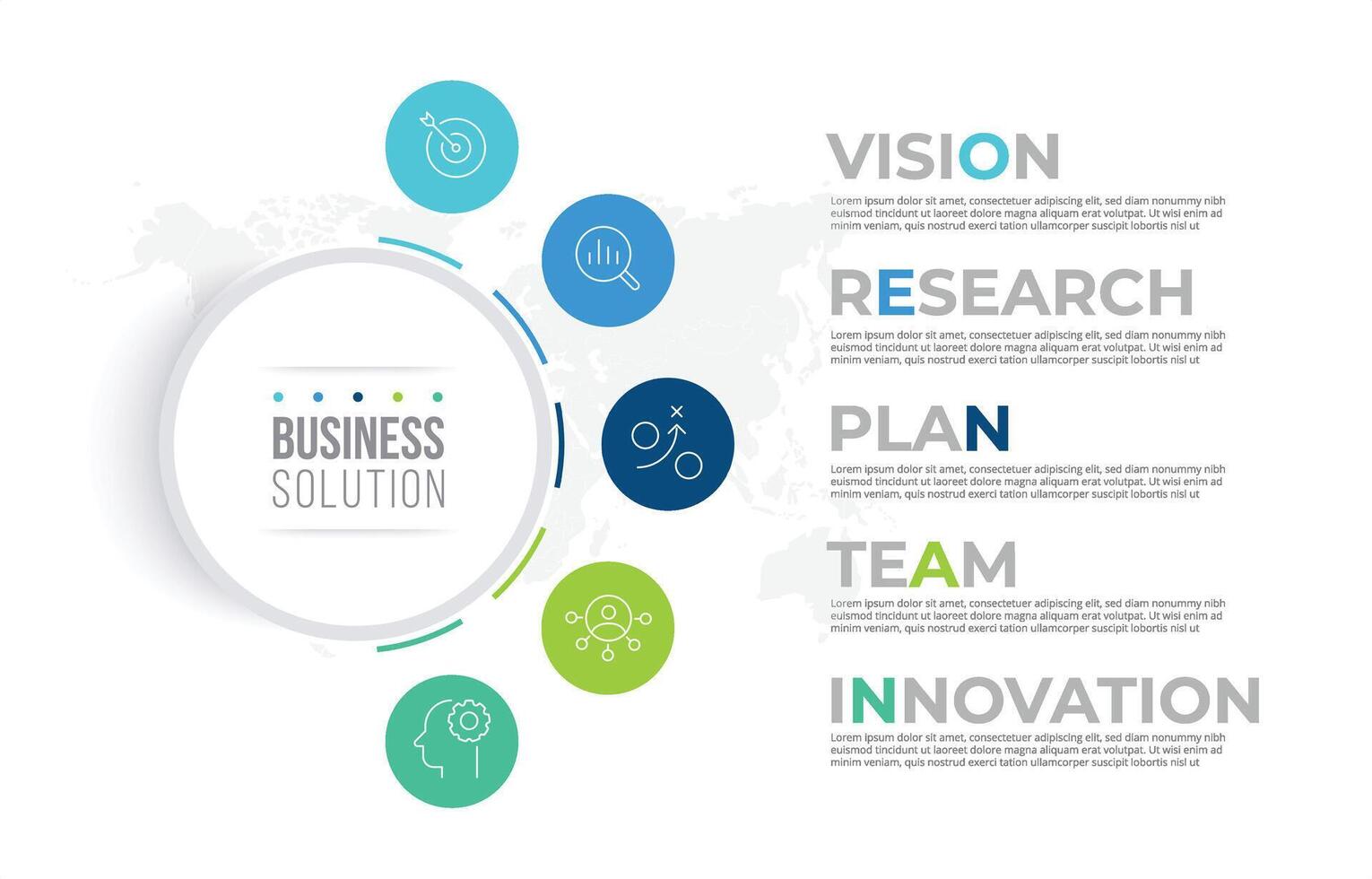 BUSINESS
SOLUTION

VISION

Lorem ipsum dolor sit amet, consectetuer adipiscing elit, sed diam nonummy nibh euismod tincidunt ut laoreet dolore magna aliquam erat volutpat. Ut wisi enim ad minim veniam, quis nostrud exerci tation ullamcorper suscipit lobortis nisl ut

RESEARCH

Lorem ipsum dolor sit amet, consectetuer adipiscing elit, sed diam nonummy nibh euismod tincidunt ut laoreet dolore magna aliquam erat volutpat. Ut wisi enim ad minim veniam, quis nostrud exerci tation ullamcorper suscipit lobortis nisl ut

PLAN

Lorem ipsum dolor sit amet, consectetuer adipiscing elit, sed diam nonummy nibh euismod tincidunt ut laoreet dolore magna aliquam erat volutpat. Ut wisi enim ad minim veniam, quis nostrud exerci tation ullamcorper suscipit lobortis nisl ut

TEAM

Lorem ipsum dolor sit amet, consectetuer adipiscing elit, sed diam nonummy nibh euismod tincidunt ut laoreet dolore magna aliquam erat volutpat. Ut wisi enim ad minim veniam, quis nostrud exerci tation ullamcorper suscipit lobortis nisl ut

INNOVATION

Lorem ipsum dolor sit amet, consectetuer adipiscing elit, sed diam nonummy nibh euismod tincidunt ut laoreet dolore magna aliquam erat volutpat. Ut wisi enim ad minim veniam, quis nostrud exerci tation ullamcorper suscipit lobortis nisl ut