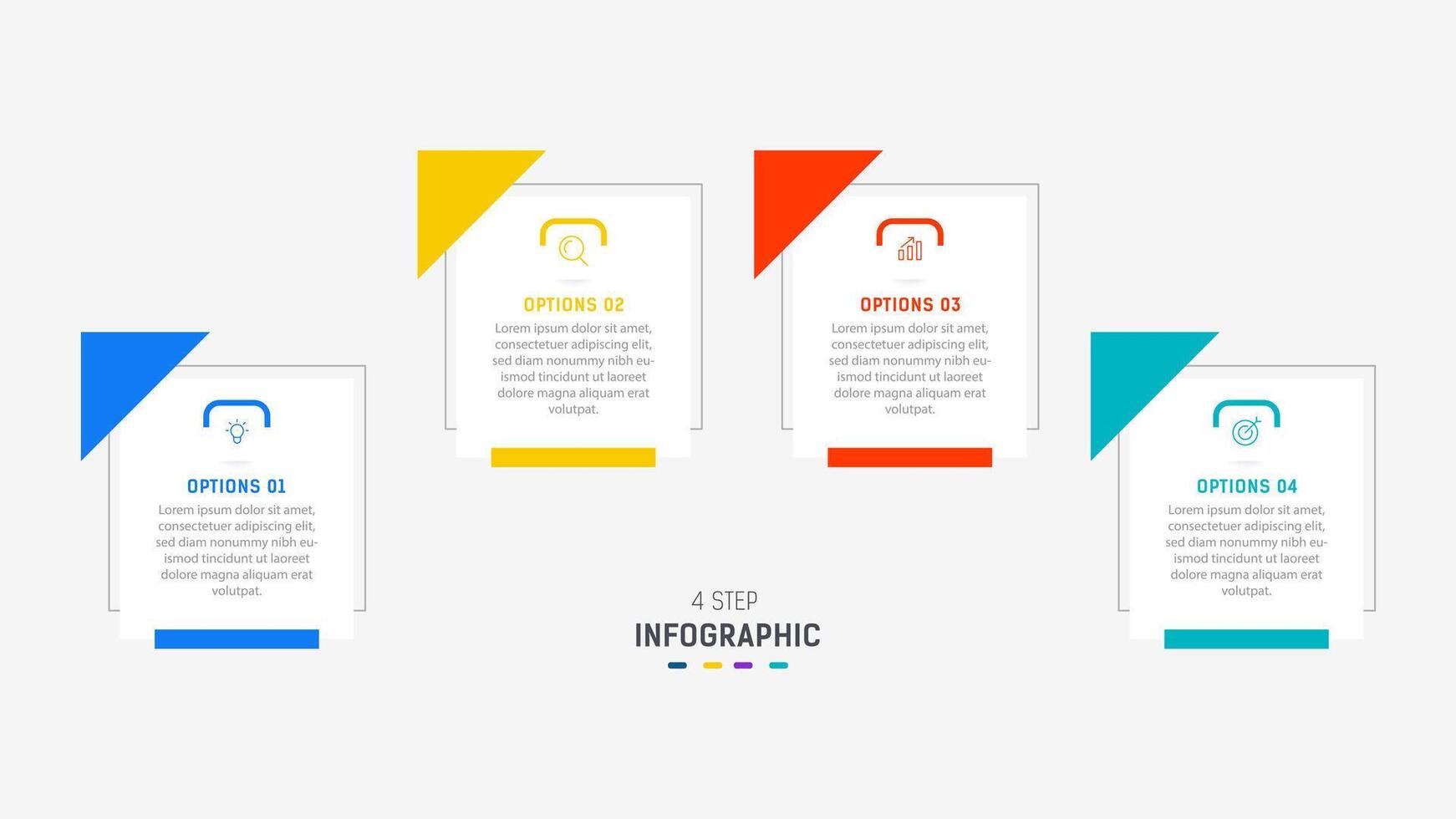 OPTIONS 01

Lorem ipsum dolor sit amet, consectetuer adipiscing elit, sed diam nonummy nibh euismod tincidunt ut laoreet dolore magna aliquam erat volutpat.

OPTIONS 02

Lorem ipsum dolor sit amet, consectetuer adipiscing elit, sed diam nonummy nibh euismod tincidunt ut laoreet dolore magna aliquam erat volutpat.

OPTIONS 03

Lorem ipsum dolor sit amet, consectetuer adipiscing elit, sed diam nonummy nibh euismod tincidunt ut laoreet dolore magna aliquam erat volutpat.

OPTIONS 04

Lorem ipsum dolor sit amet, consectetuer adipiscing elit, sed diam nonummy nibh euismod tincidunt ut laoreet dolore magna aliquam erat volutpat.

4 STEP
INFOGRAPHIC