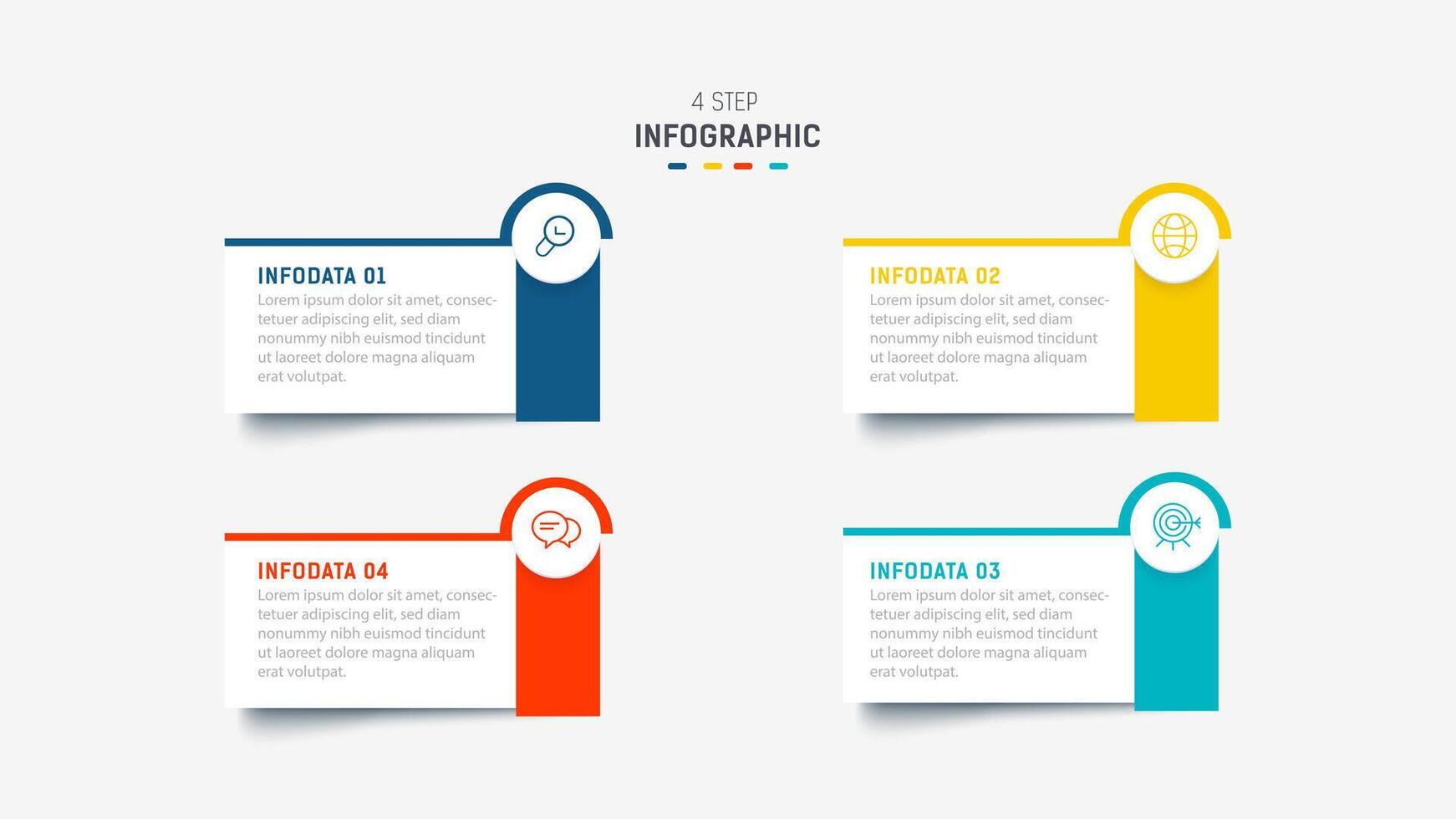 4 STEP
INFOGRAPHIC

INFODATA 01
Lorem ipsum dolor sit amet, consectetuer adipiscing elit, sed diam nonummy nibh euismod tincidunt ut laoreet dolore magna aliquam erat volutpat.

INFODATA 02
Lorem ipsum dolor sit amet, consectetuer adipiscing elit, sed diam nonummy nibh euismod tincidunt ut laoreet dolore magna aliquam erat volutpat.

INFODATA 04
Lorem ipsum dolor sit amet, consectetuer adipiscing elit, sed diam nonummy nibh euismod tincidunt ut laoreet dolore magna aliquam erat volutpat.

INFODATA 03
Lorem ipsum dolor sit amet, consectetuer adipiscing elit, sed diam nonummy nibh euismod tincidunt ut laoreet dolore magna aliquam erat volutpat.