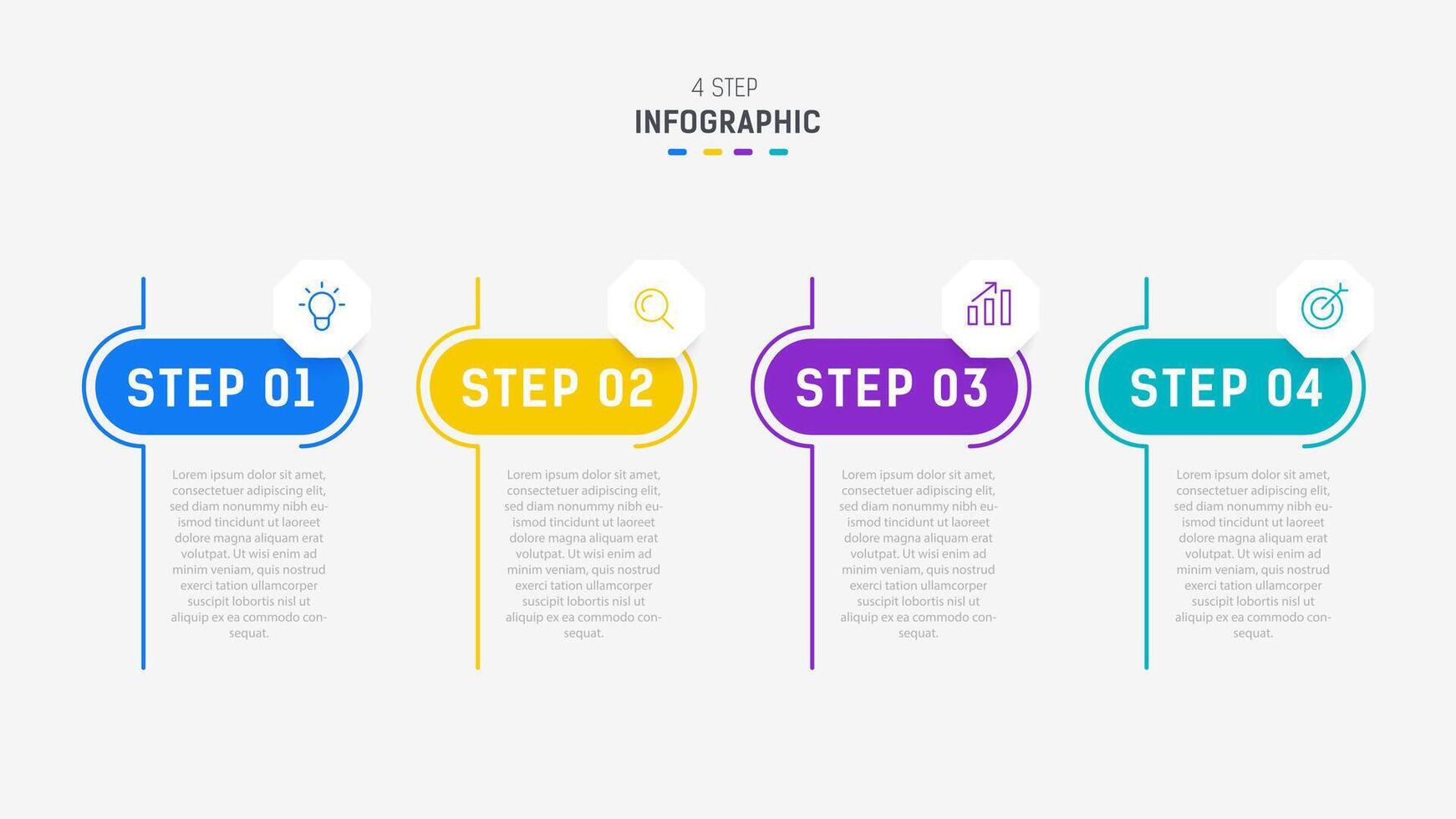 4 STEP
INFOGRAPHIC

STEP 01

Lorem ipsum dolor sit amet, consectetuer adipiscing elit, sed diam nonummy nibh euismod tincidunt ut laoreet dolore magna aliquam erat volutpat. Ut wisi enim ad minim veniam, quis nostrud exerci tation ullamcorper suscipit lobortis nisl ut aliquip ex ea commodo consequat.

STEP 02

Lorem ipsum dolor sit amet, consectetuer adipiscing elit, sed diam nonummy nibh euismod tincidunt ut laoreet dolore magna aliquam erat volutpat. Ut wisi enim ad minim veniam, quis nostrud exerci tation ullamcorper suscipit lobortis nisl ut aliquip ex ea commodo consequat.

STEP 03

Lorem ipsum dolor sit amet, consectetuer adipiscing elit, sed diam nonummy nibh euismod tincidunt ut laoreet dolore magna aliquam erat volutpat. Ut wisi enim ad minim veniam, quis nostrud exerci tation ullamcorper suscipit lobortis nisl ut aliquip ex ea commodo consequat.

STEP 04

Lorem ipsum dolor sit amet, consectetuer adipiscing elit, sed diam nonummy nibh euismod tincidunt ut laoreet dolore magna aliquam erat volutpat. Ut wisi enim ad minim veniam, quis nostrud exerci tation ullamcorper suscipit lobortis nisl ut aliquip ex ea commodo consequat.