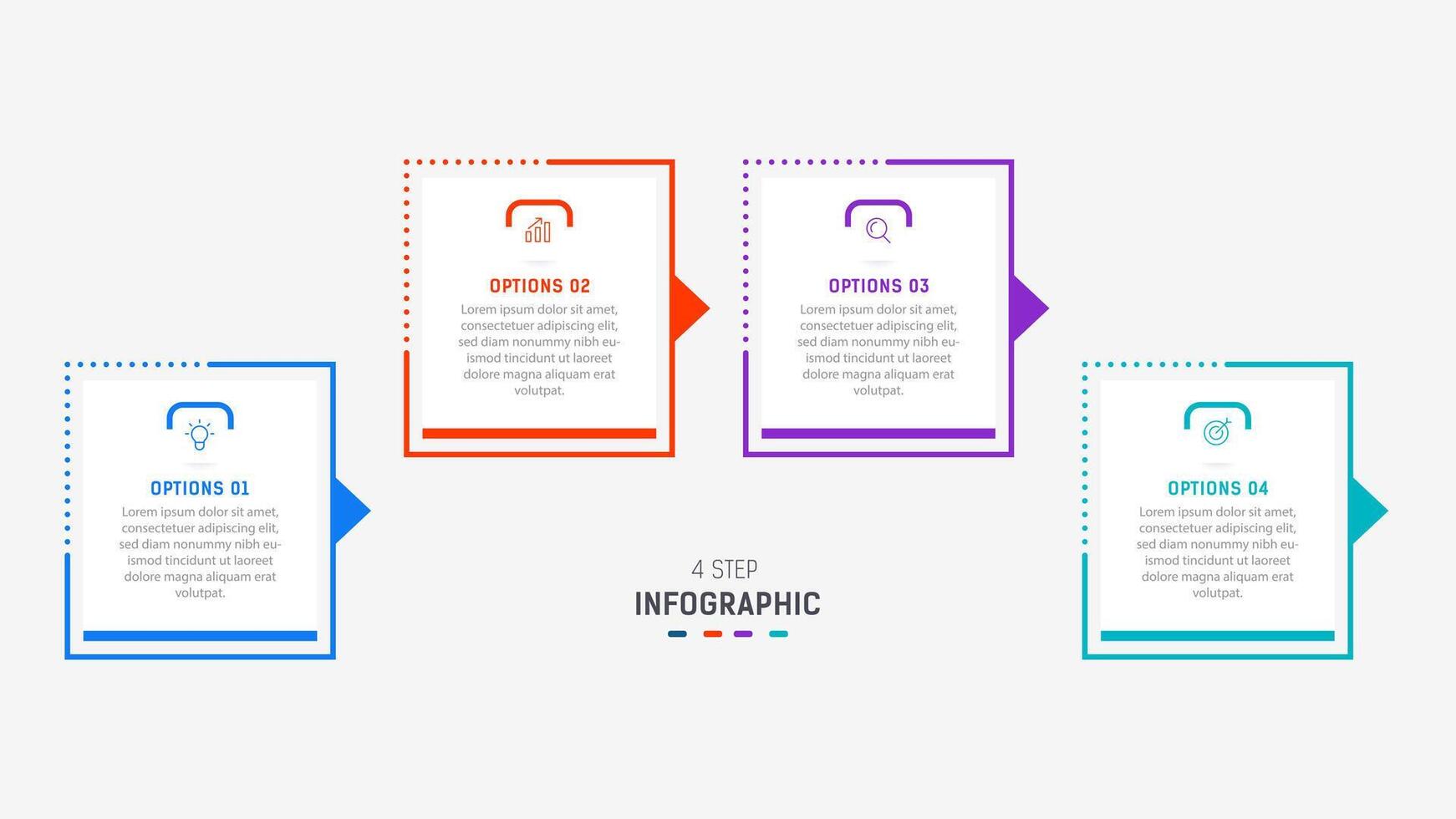 OPTIONS 01

Lorem ipsum dolor sit amet, consectetuer adipiscing elit, sed diam nonummy nibh euismod tincidunt ut laoreet dolore magna aliquam erat volutpat.

OPTIONS 02

Lorem ipsum dolor sit amet, consectetuer adipiscing elit, sed diam nonummy nibh euismod tincidunt ut laoreet dolore magna aliquam erat volutpat.

OPTIONS 03

Lorem ipsum dolor sit amet, consectetuer adipiscing elit, sed diam nonummy nibh euismod tincidunt ut laoreet dolore magna aliquam erat volutpat.

OPTIONS 04

Lorem ipsum dolor sit amet, consectetuer adipiscing elit, sed diam nonummy nibh euismod tincidunt ut laoreet dolore magna aliquam erat volutpat.

4 STEP
INFOGRAPHIC