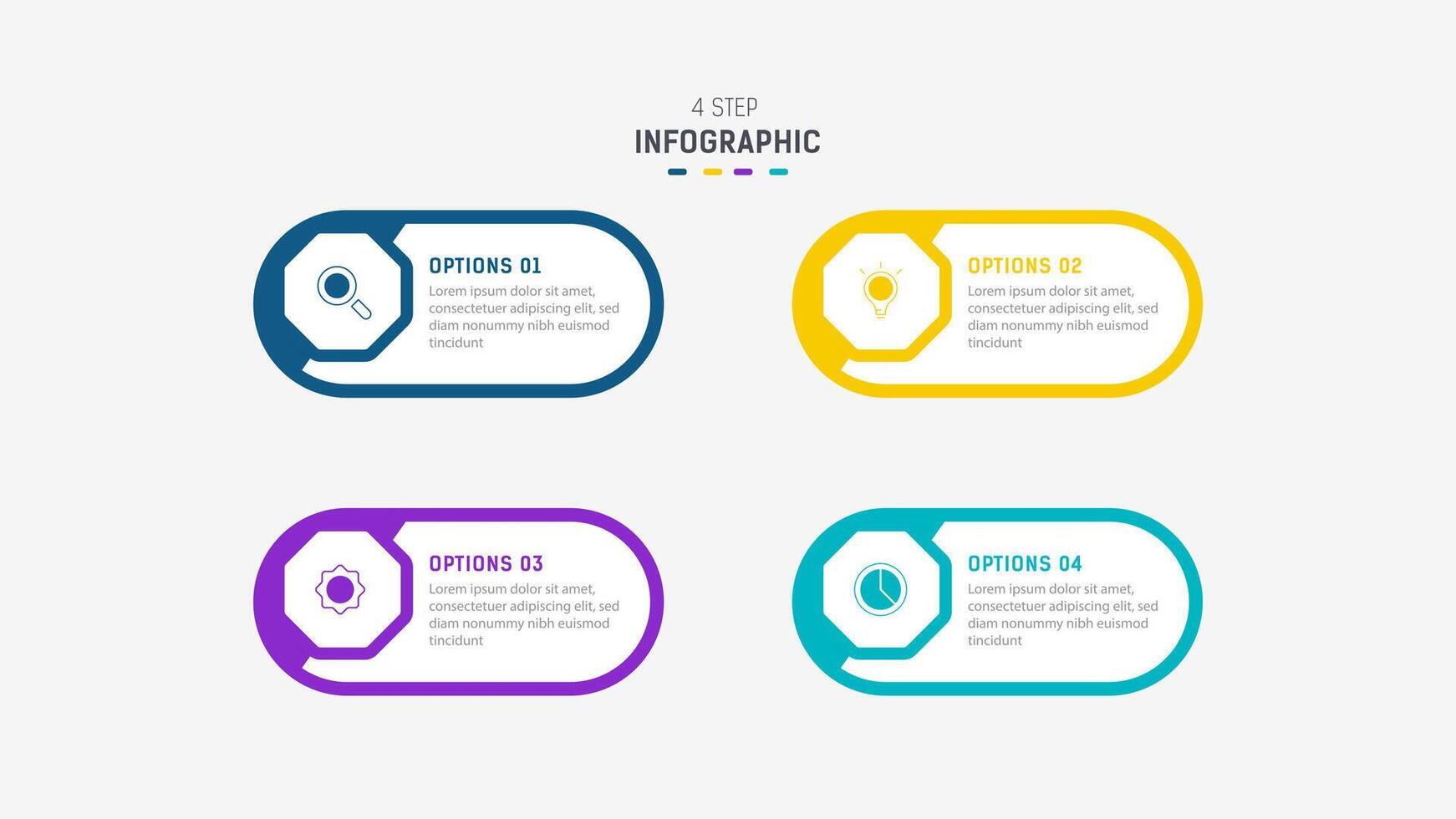 4 STEP
INFOGRAPHIC

OPTIONS 01
Lorem ipsum dolor sit amet, consectetuer adipiscing elit, sed diam nonummy nibh euismod tincidunt

OPTIONS 02
Lorem ipsum dolor sit amet, consectetuer adipiscing elit, sed diam nonummy nibh euismod tincidunt

OPTIONS 03
Lorem ipsum dolor sit amet, consectetuer adipiscing elit, sed diam nonummy nibh euismod tincidunt

OPTIONS 04
Lorem ipsum dolor sit amet, consectetuer adipiscing elit, sed diam nonummy nibh euismod tincidunt