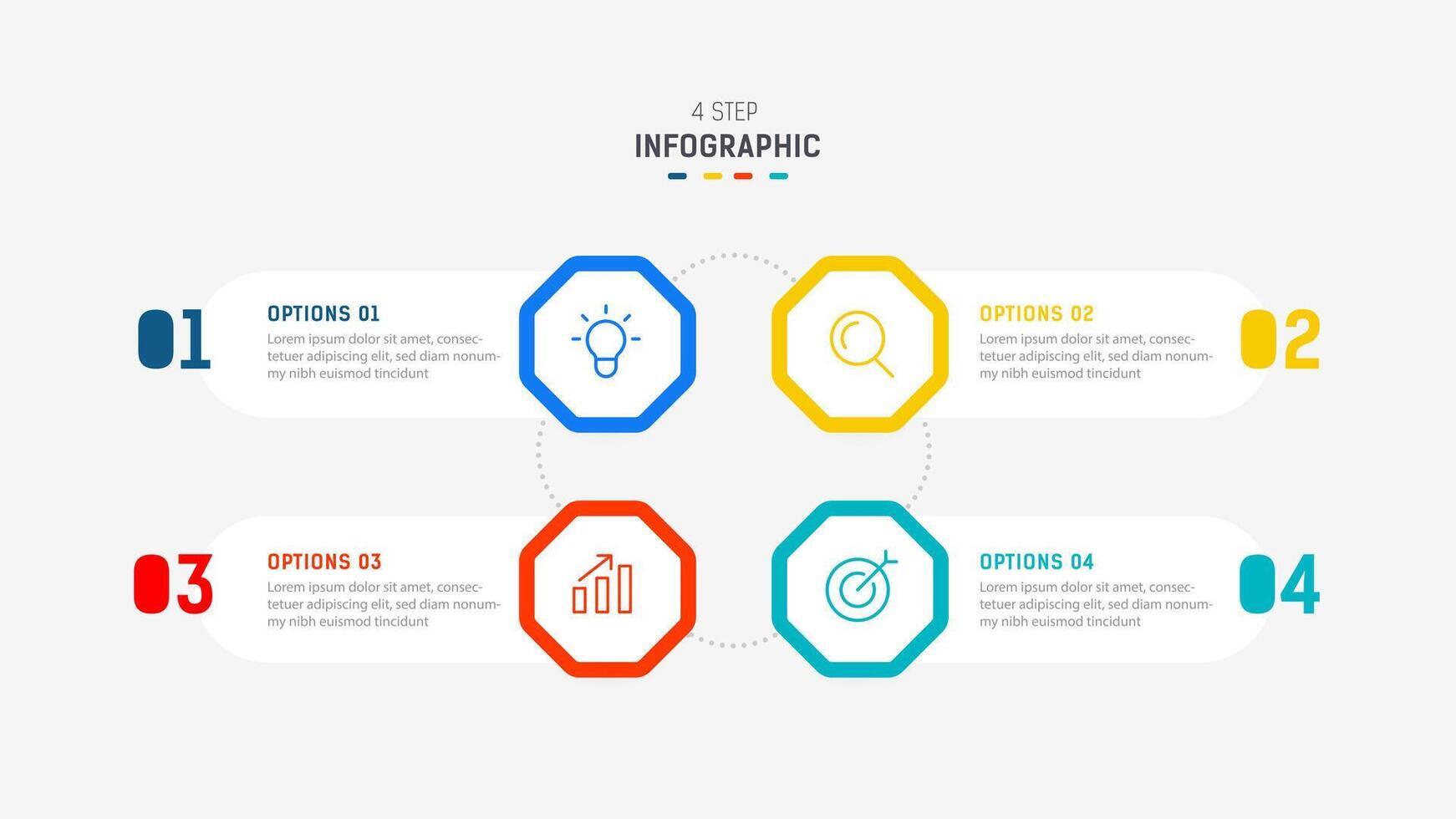 4 STEP
INFOGRAPHIC

01
OPTIONS 01
Lorem ipsum dolor sit amet, consectetuer adipiscing elit, sed diam nonummy nibh euismod tincidunt

OPTIONS 02
Lorem ipsum dolor sit amet, consectetuer adipiscing elit, sed diam nonummy nibh euismod tincidunt
02

03
OPTIONS 03
Lorem ipsum dolor sit amet, consectetuer adipiscing elit, sed diam nonummy nibh euismod tincidunt

OPTIONS 04
Lorem ipsum dolor sit amet, consectetuer adipiscing elit, sed diam nonummy nibh euismod tincidunt
04